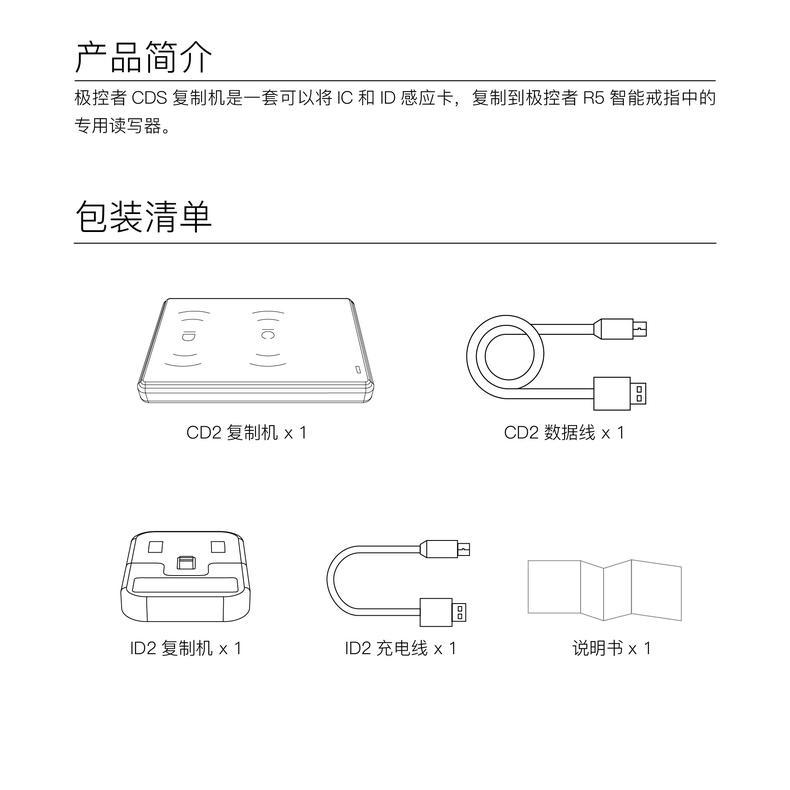 产品简介

极控者 CDS 复制机是一套可以将 IC 和 ID 感应卡，复制到极控者 R5 智能戒指中的专用读写器。

包装清单

ID

IC

CD2 复制机 x 1

CD2 数据线 x 1

ID2 复制机 x 1

ID2 充电线 x 1

说明书 x 1