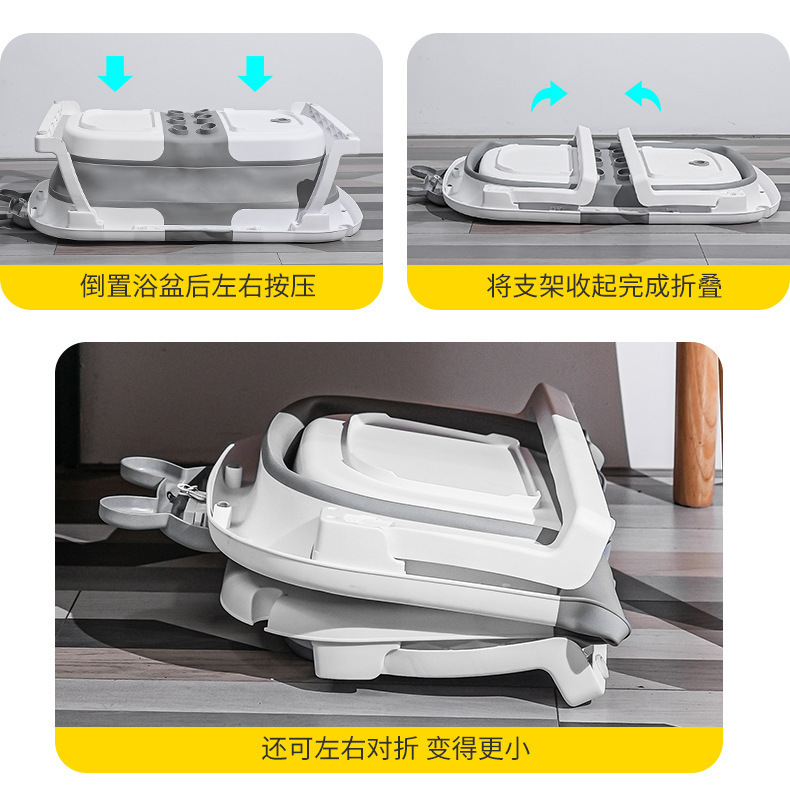 倒置浴盆后左右按压

将支架收起完成折叠

还可左右对折 变得更小