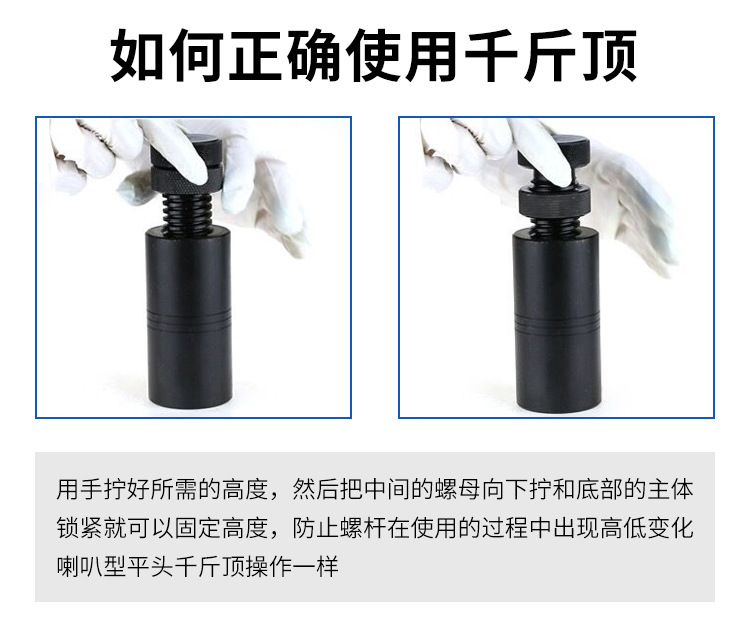 如何正确使用千斤顶

用手拧好所需的高度，然后把中间的螺母向下拧和底部的主体锁紧就可以固定高度，防止螺杆在使用的过程中出现高低变化喇叭型平头千斤顶操作一样