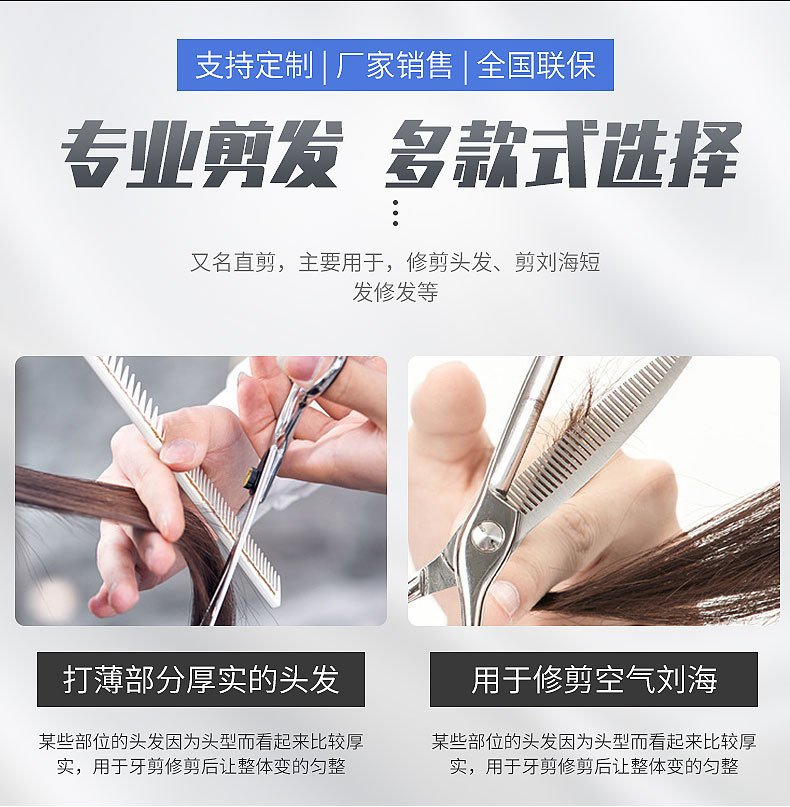 支持定制 | 厂家销售 | 全国联保

专业剪发 多款式选择

又名直剪，主要用于，修剪头发、剪刘海短发修发等

打薄部分厚实的头发

某些部位的头发因为头型而看起来比较厚实，用于牙剪修剪后让整体变的匀整

用于修剪空气刘海

某些部位的头发因为头型而看起来比较厚实，用于牙剪修剪后让整体变的匀整