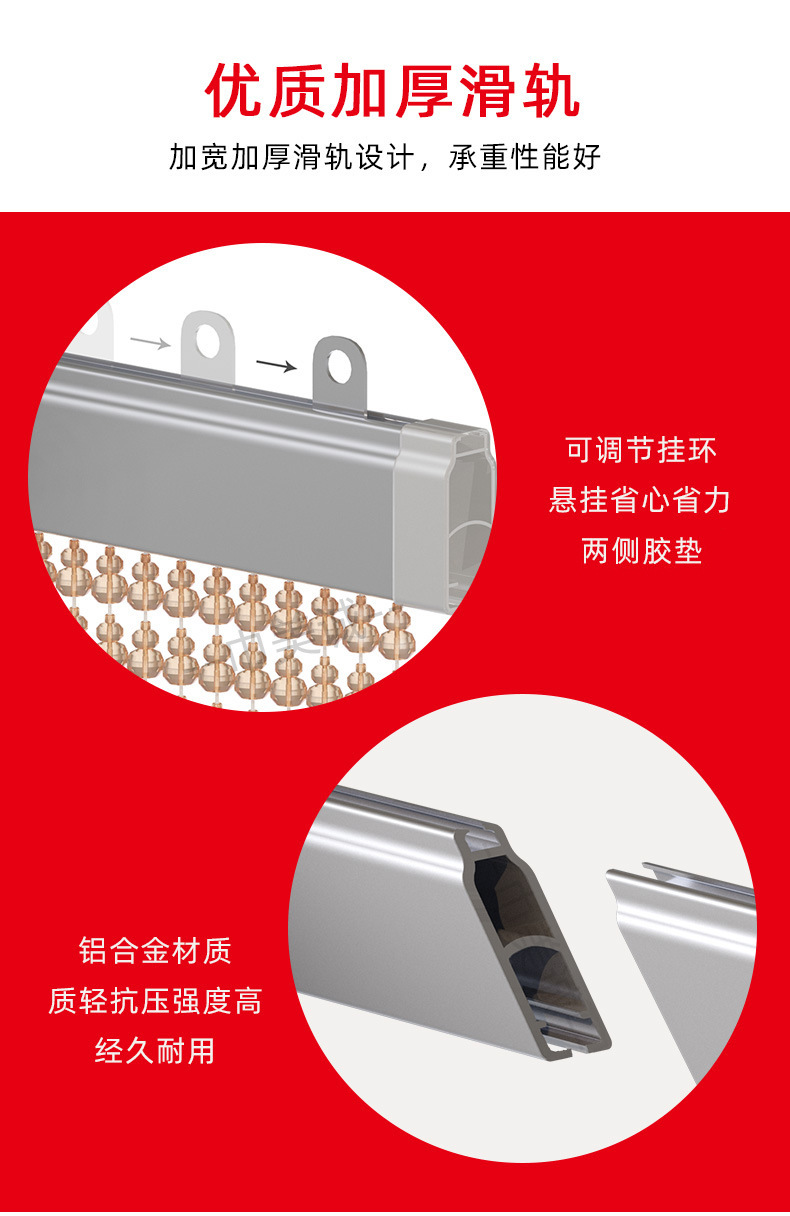 优质加厚滑轨

加宽加厚滑轨设计，承重性能好

可调节挂环
悬挂省心省力
两侧胶垫

铝合金材质
质轻抗压强度高
经久耐用