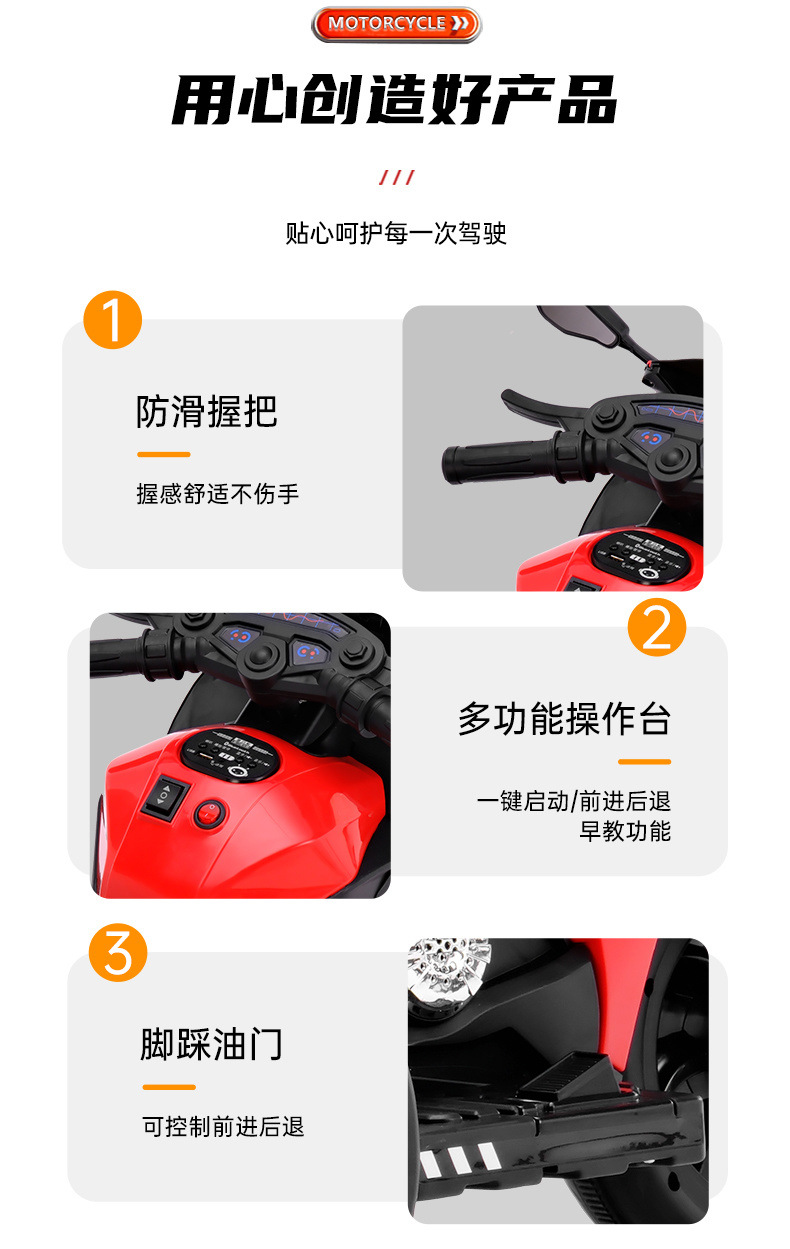 MOTORCYCLE

用心创造好产品

///

贴心呵护每一次驾驶

1

防滑握把

握感舒适不伤手

2

多功能操作台

一键启动/前进后退
早教功能

3

脚踩油门

可控制前进后退