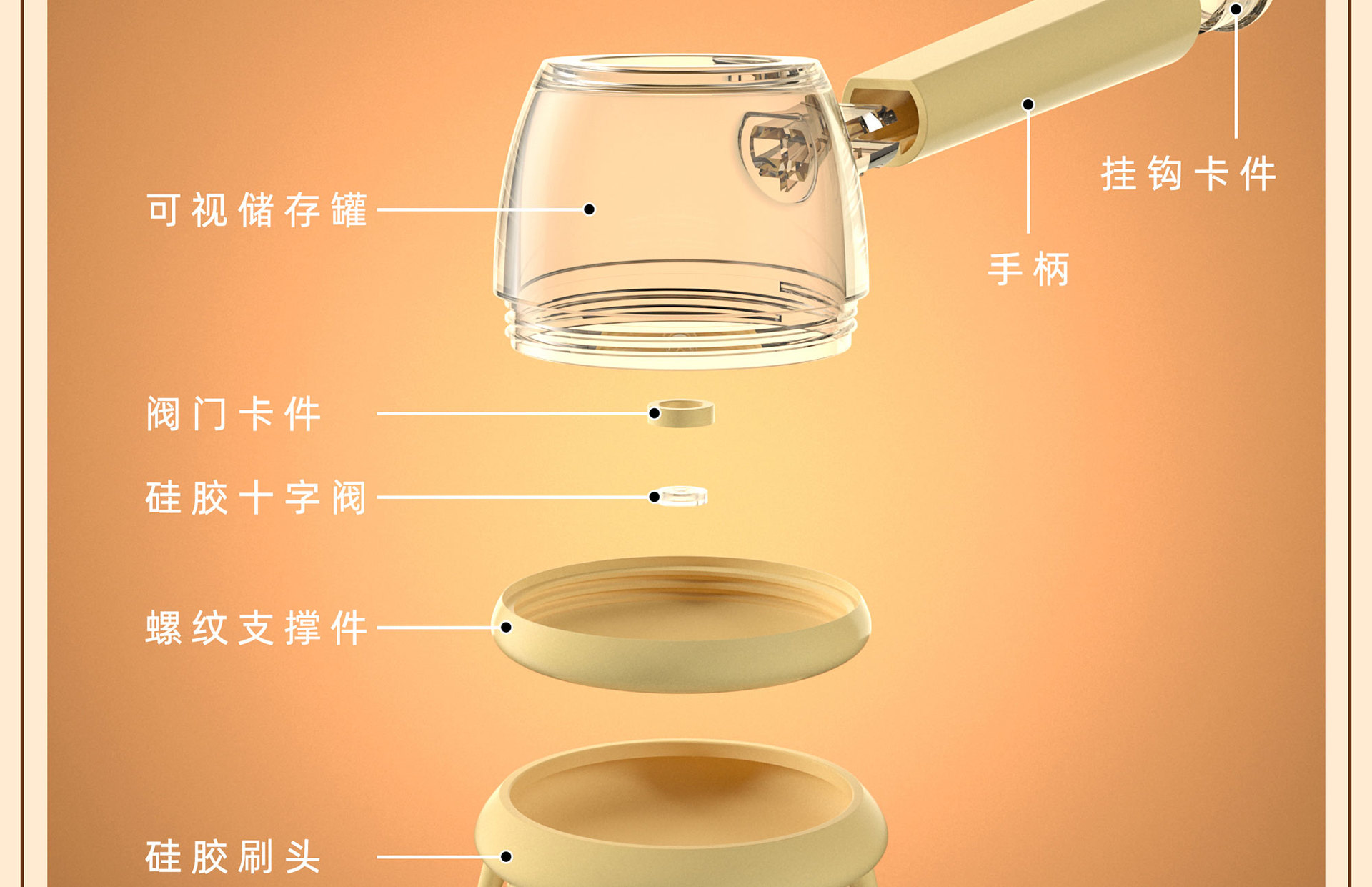 挂钩卡件

可视储存罐

手柄

阀门卡件

硅胶十字阀

螺纹支撑件

硅胶刷头