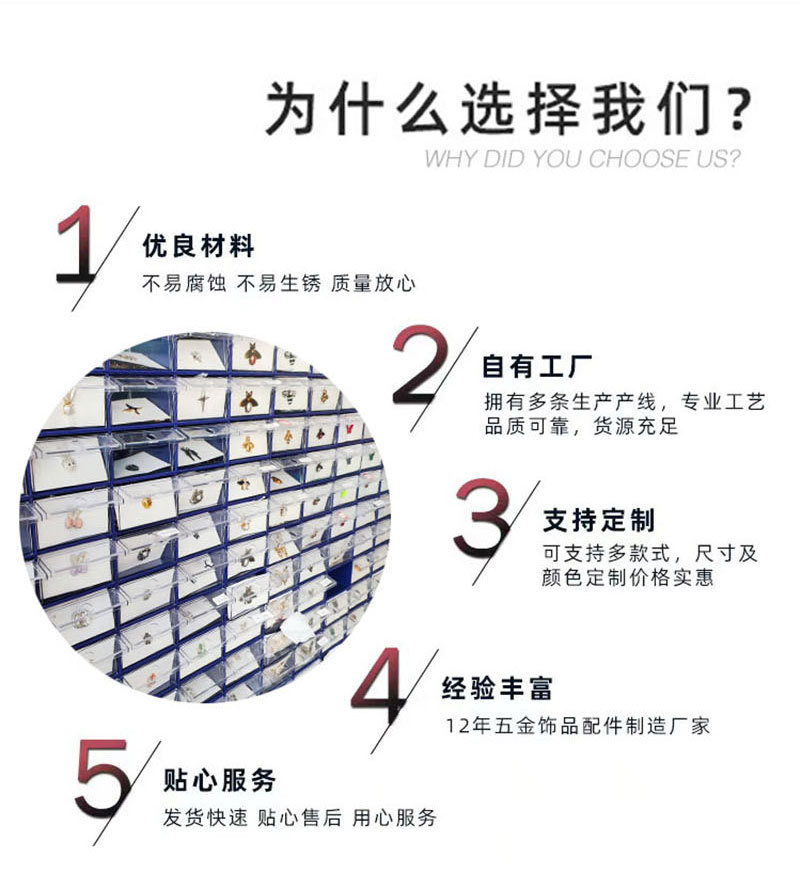 为什么选择我们？
WHY DID YOU CHOOSE US?

1
优良材料
不易腐蚀 不易生锈 质量放心

2
自有工厂
拥有多条生产产线，专业工艺品质可靠，货源充足

3
支持定制
可支持多款式，尺寸及颜色定制价格实惠

4
经验丰富
12年五金饰品配件制造厂家

5
贴心服务
发货快速 贴心售后 用心服务