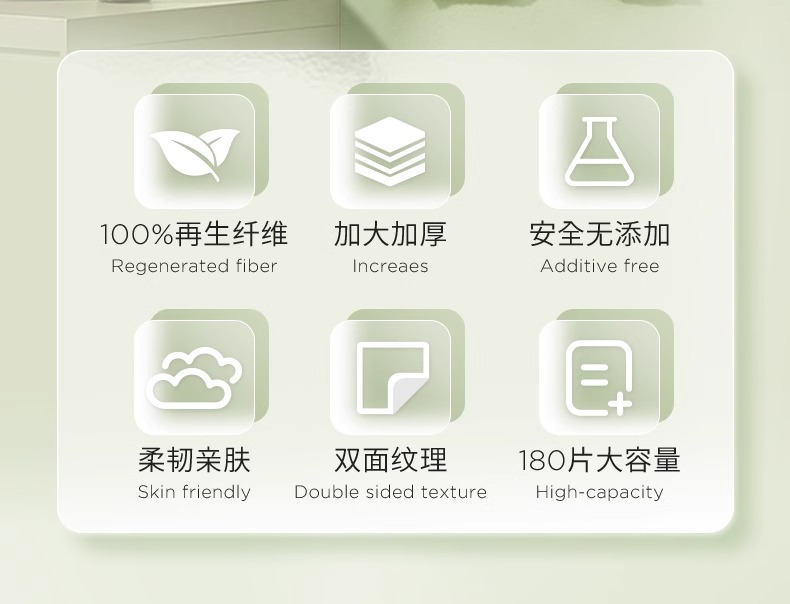 100%再生纤维
Regenerated fiber

加大加厚
Increaes

安全无添加
Additive free

柔韧亲肤
Skin friendly

双面纹理
Double sided texture

180片大容量
High-capacity