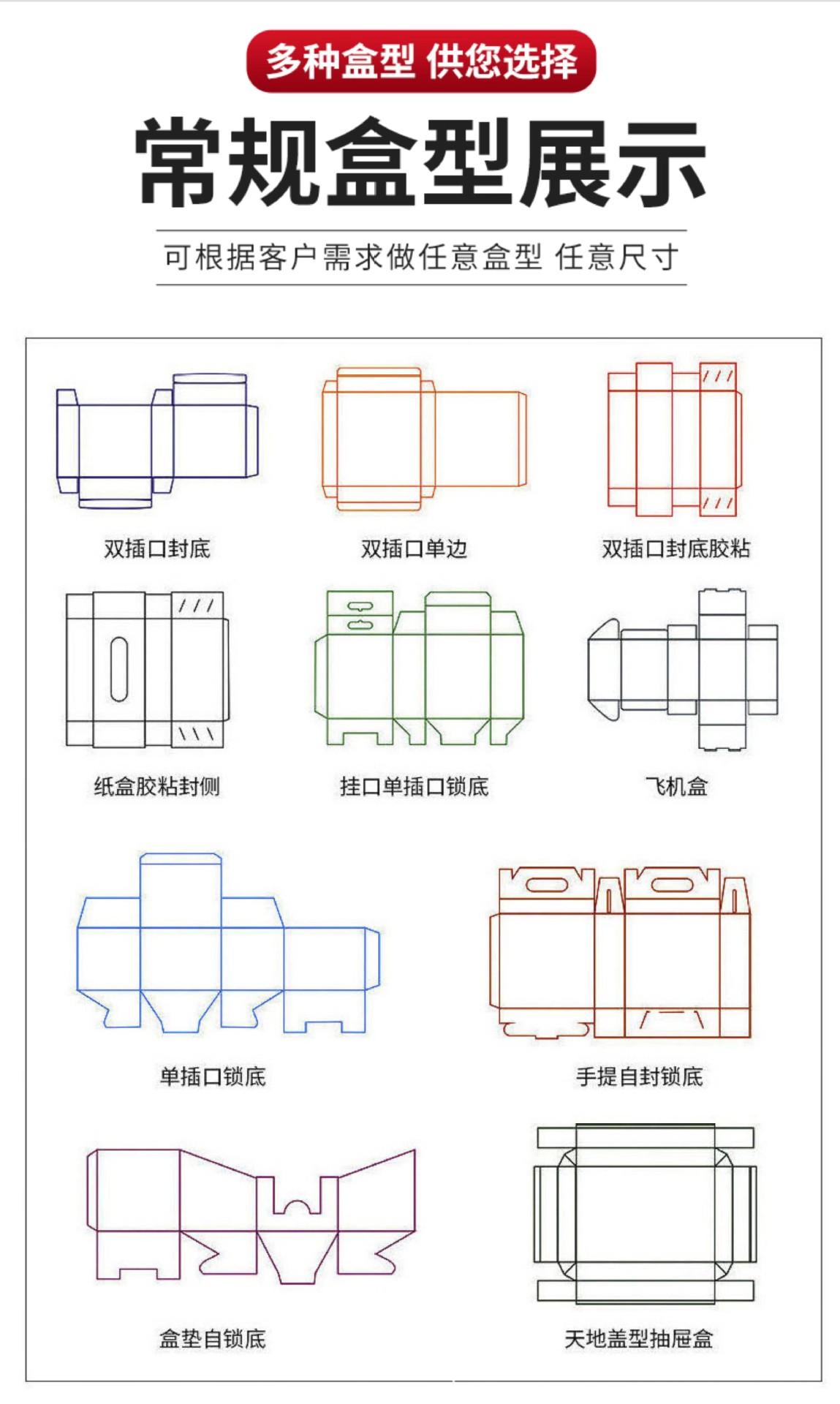 多种盒型 供您选择

常规盒型展示

可根据客户需求做任意盒型 任意尺寸

双插口封底

双插口单边

双插口封底胶粘

纸盒胶粘封侧

挂口单插口锁底

飞机盒

单插口锁底

手提自封锁底

盒垫自锁底

天地盖型抽屉盒