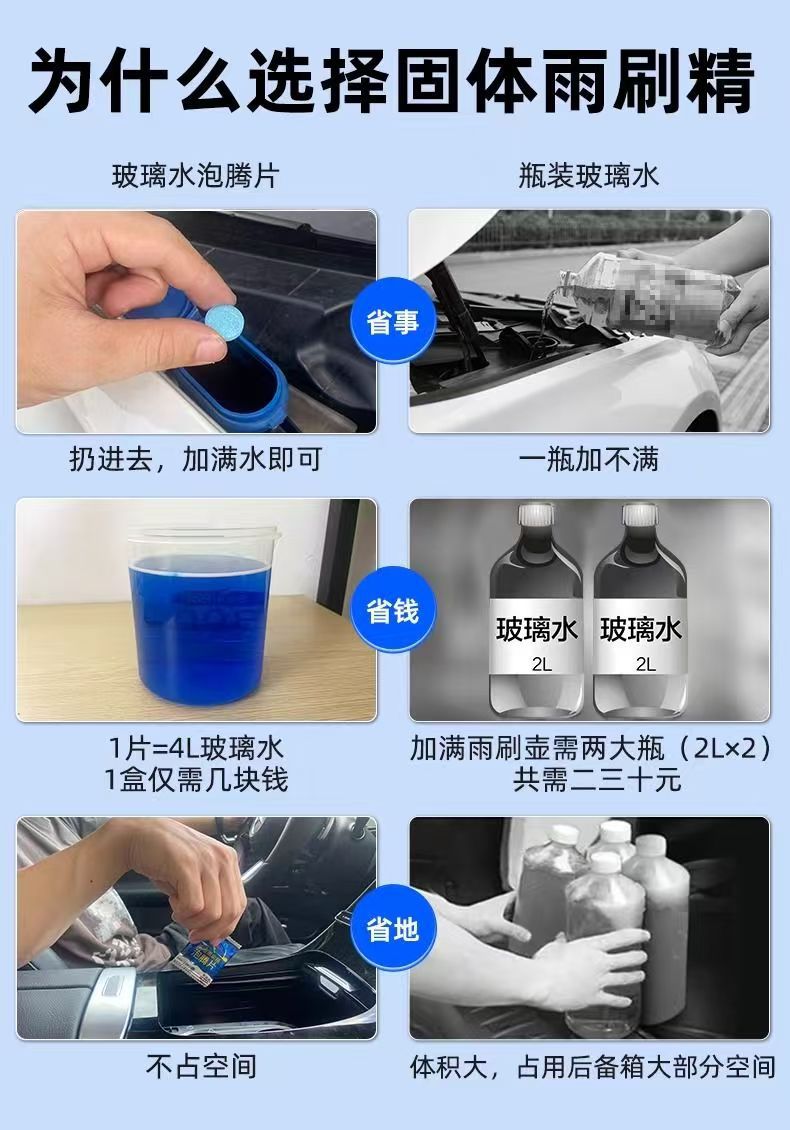 为什么选择固体雨刷精

玻璃水泡腾片

瓶装玻璃水

省事

扔进去，加满水即可

一瓶加不满

省钱

玻璃水
2L

玻璃水
2L

1片=4L玻璃水
1盒仅需几块钱

加满雨刷壶需两大瓶（2L×2）
共需二三十元

省地

不占空间

体积大，占用后备箱大部分空间