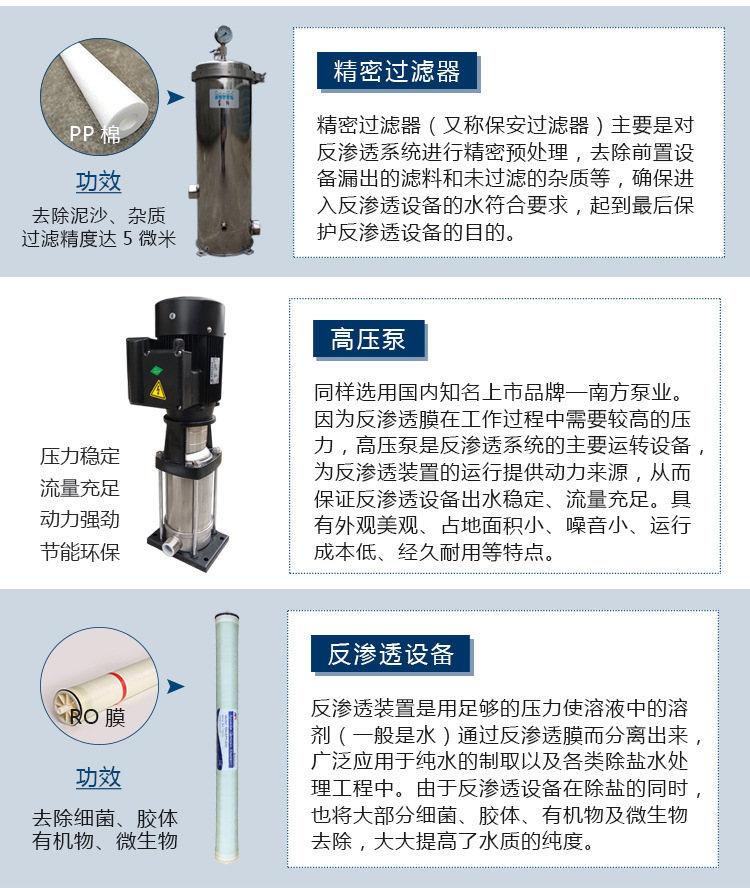 PP 棉

功效

去除泥沙、杂质
过滤精度达 5 微米

精密过滤器

精密过滤器（又称保安过滤器）主要是对反渗透系统进行精密预处理，去除前置设备漏出的滤料和未过滤的杂质等，确保进入反渗透设备的水符合要求，起到最后保护反渗透设备的目的。

压力稳定
流量充足
动力强劲
节能环保

高压泵

同样选用国内知名上市品牌—南方泵业。因为反渗透膜在工作过程中需要较高的压力，高压泵是反渗透系统的主要运转设备，为反渗透装置的运行提供动力来源，从而保证反渗透设备出水稳定、流量充足。具有外观美观、占地面积小、噪音小、运行成本低、经久耐用等特点。

RO 膜

功效

去除细菌、胶体
有机物、微生物

反渗透设备

反渗透装置是用足够的压力使溶液中的溶剂（一般是水）通过反渗透膜而分离出来，广泛应用于纯水的制取以及各类除盐水处理工程中。由于反渗透设备在除盐的同时，也将大部分细菌、胶体、有机物及微生物去除，大大提高了水质的纯度。