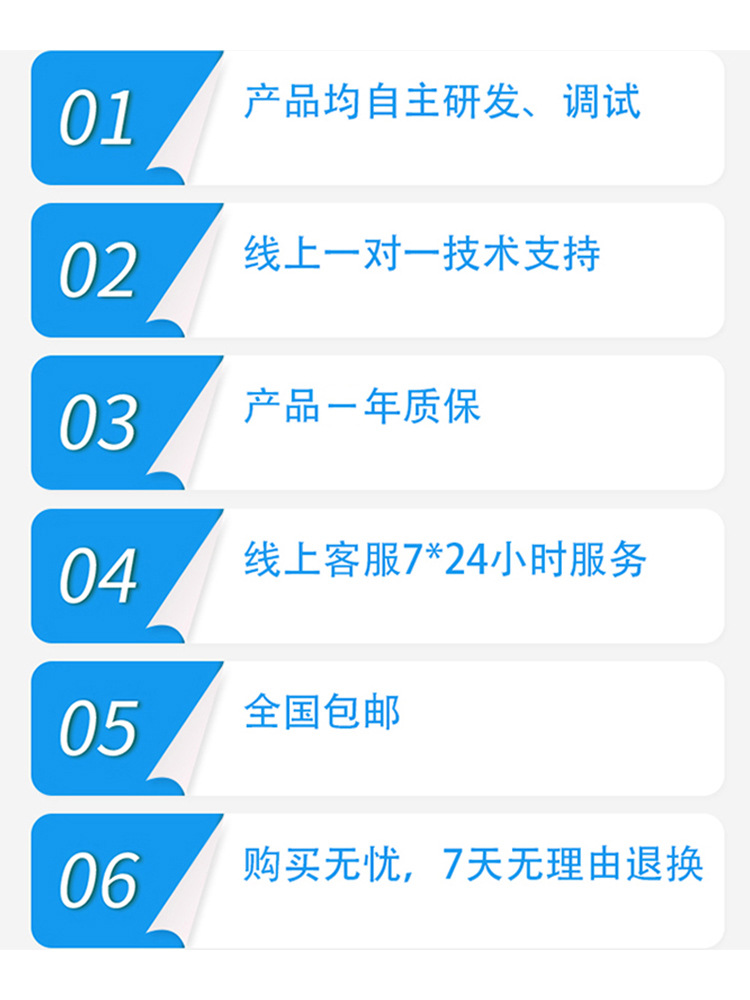 01
产品均自主研发、调试

02
线上一对一技术支持

03
产品一年质保

04
线上客服7*24小时服务

05
全国包邮

06
购买无忧，7天无理由退换