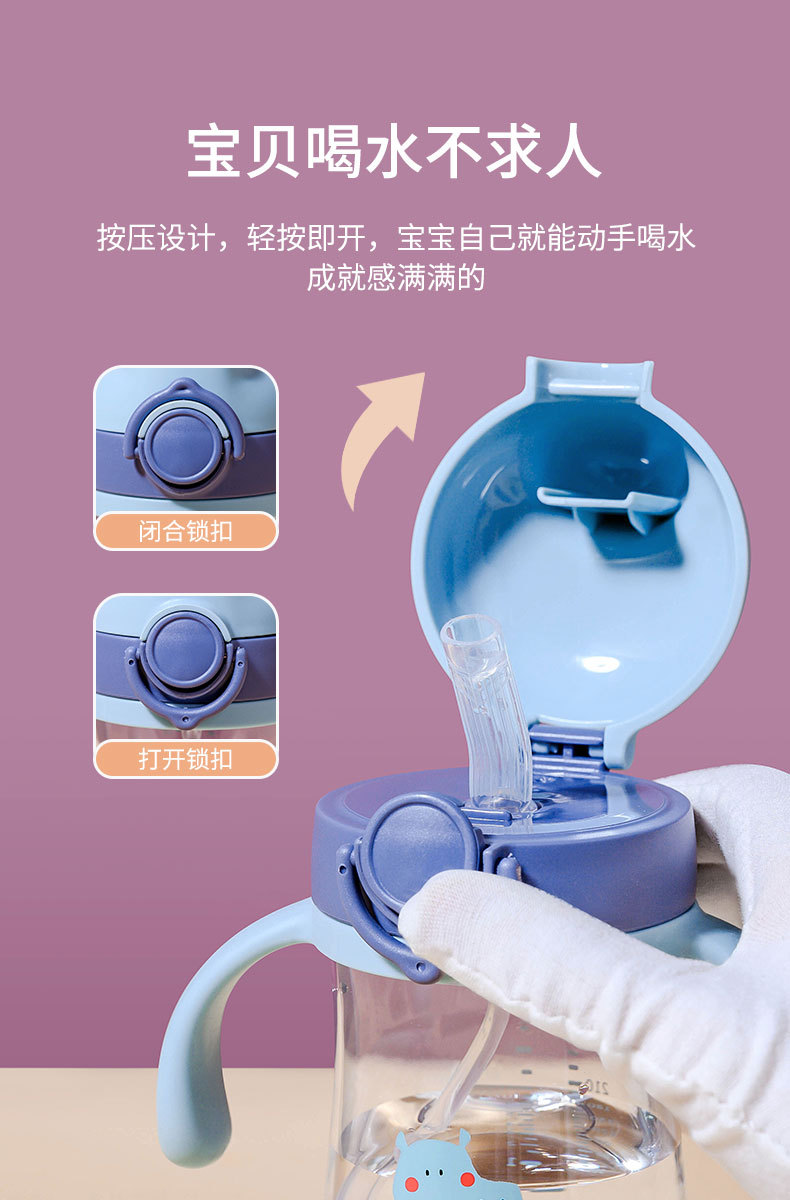 宝贝喝水不求人

按压设计，轻按即开，宝宝自己就能动手喝水
成就感满满的

闭合锁扣

打开锁扣