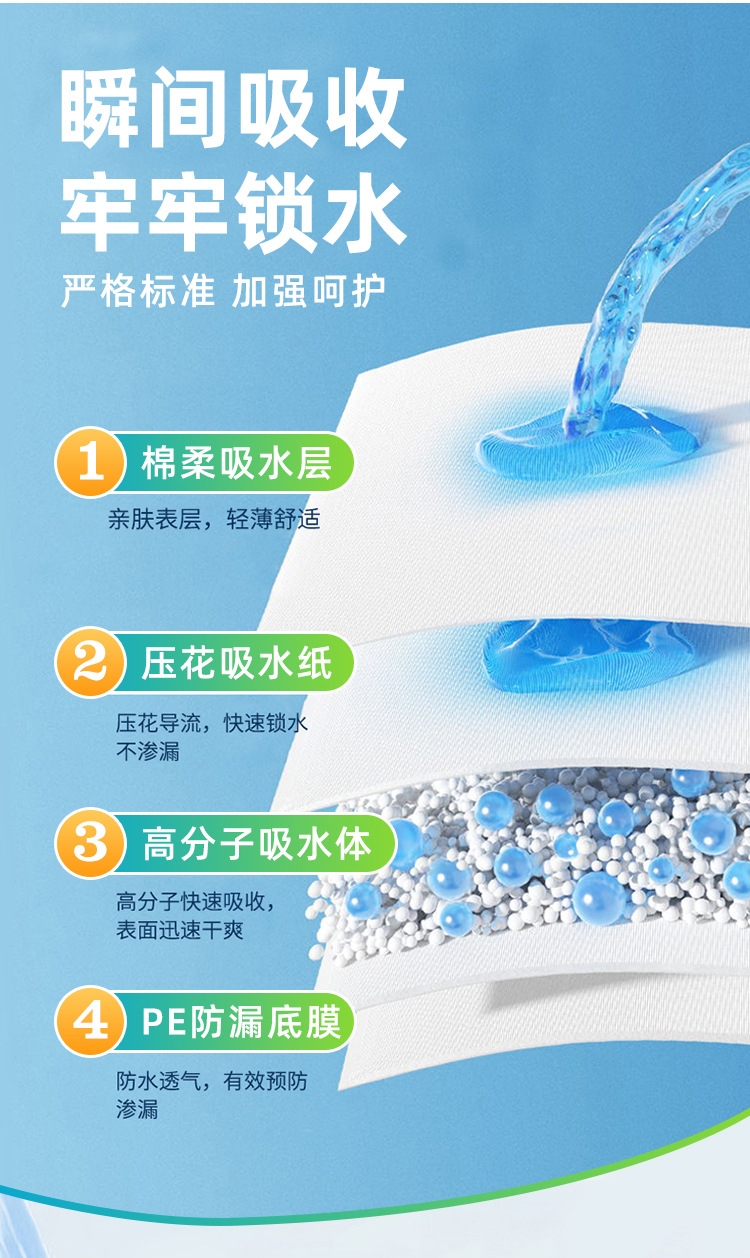 瞬间吸收
牢牢锁水

严格标准 加强呵护

1 棉柔吸水层

亲肤表层，轻薄舒适

2 压花吸水纸

压花导流，快速锁水不渗漏

3 高分子吸水体

高分子快速吸收，表面迅速干爽

4 PE防漏底膜

防水透气，有效预防渗漏