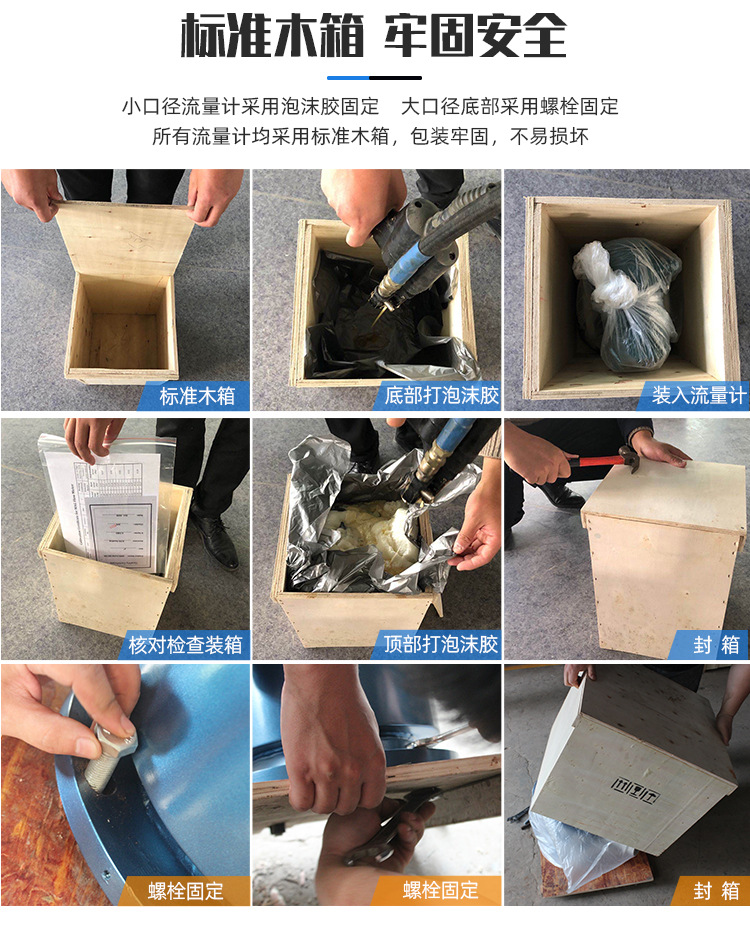 标准木箱 牢固安全

小口径流量计采用泡沫胶固定　大口径底部采用螺栓固定
所有流量计均采用标准木箱，包装牢固，不易损坏

标准木箱

底部打泡沫胶

装入流量计

核对检查装箱

顶部打泡沫胶

封 箱

螺栓固定

螺栓固定

封 箱