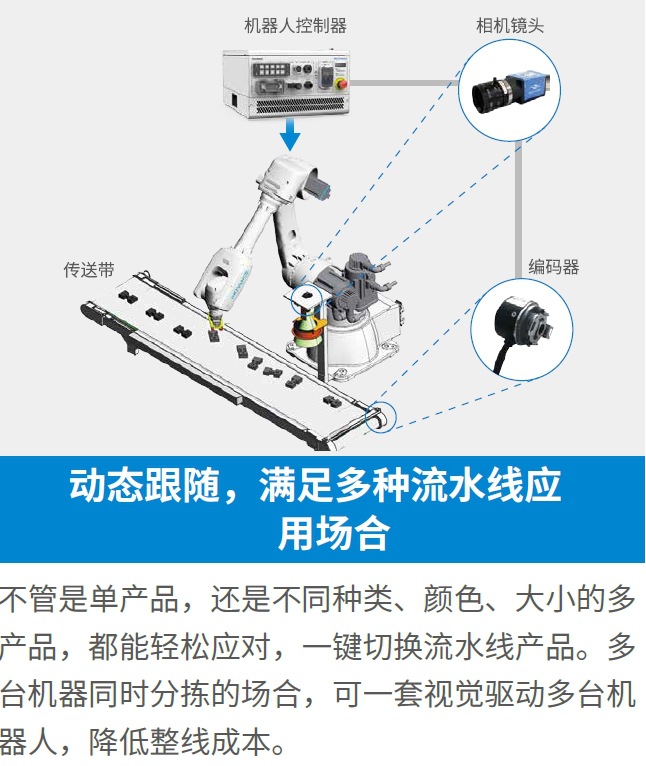 机器人控制器

相机镜头

传送带

编码器

动态跟随，满足多种流水线应用场合

不管是单产品，还是不同种类、颜色、大小的多产品，都能轻松应对，一键切换流水线产品。多台机器同时分拣的场合，可一套视觉驱动多台机器人，降低整线成本。