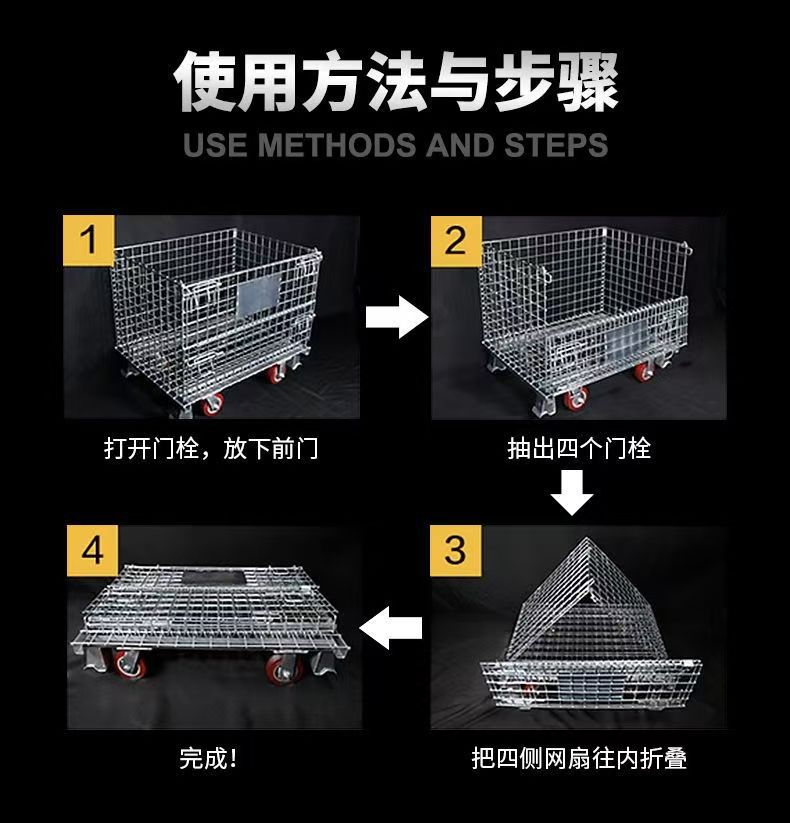 使用方法与步骤
USE METHODS AND STEPS

1
打开门栓，放下前门

2
抽出四个门栓

3
把四侧网扇往内折叠

4
完成！