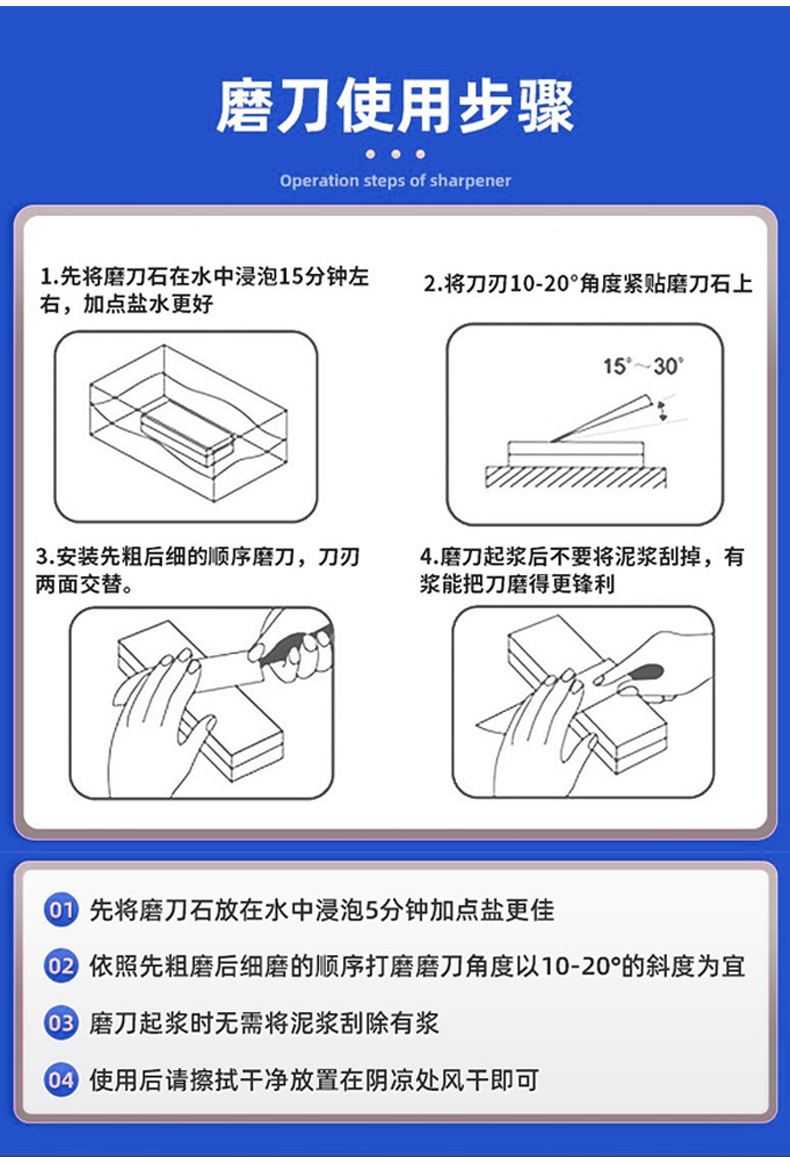 磨刀使用步骤

Operation steps of sharpener

1.先将磨刀石在水中浸泡15分钟左右，加点盐水更好

2.将刀刃10-20°角度紧贴磨刀石上

15°～30°

3.安装先粗后细的顺序磨刀，刀刃两面交替。

4.磨刀起浆后不要将泥浆刮掉，有浆能把刀磨得更锋利

01 先将磨刀石放在水中浸泡5分钟加点盐更佳

02 依照先粗磨后细磨的顺序打磨磨刀角度以10-20°的斜度为宜

03 磨刀起浆时无需将泥浆刮除有浆

04 使用后请擦拭干净放置在阴凉处风干即可