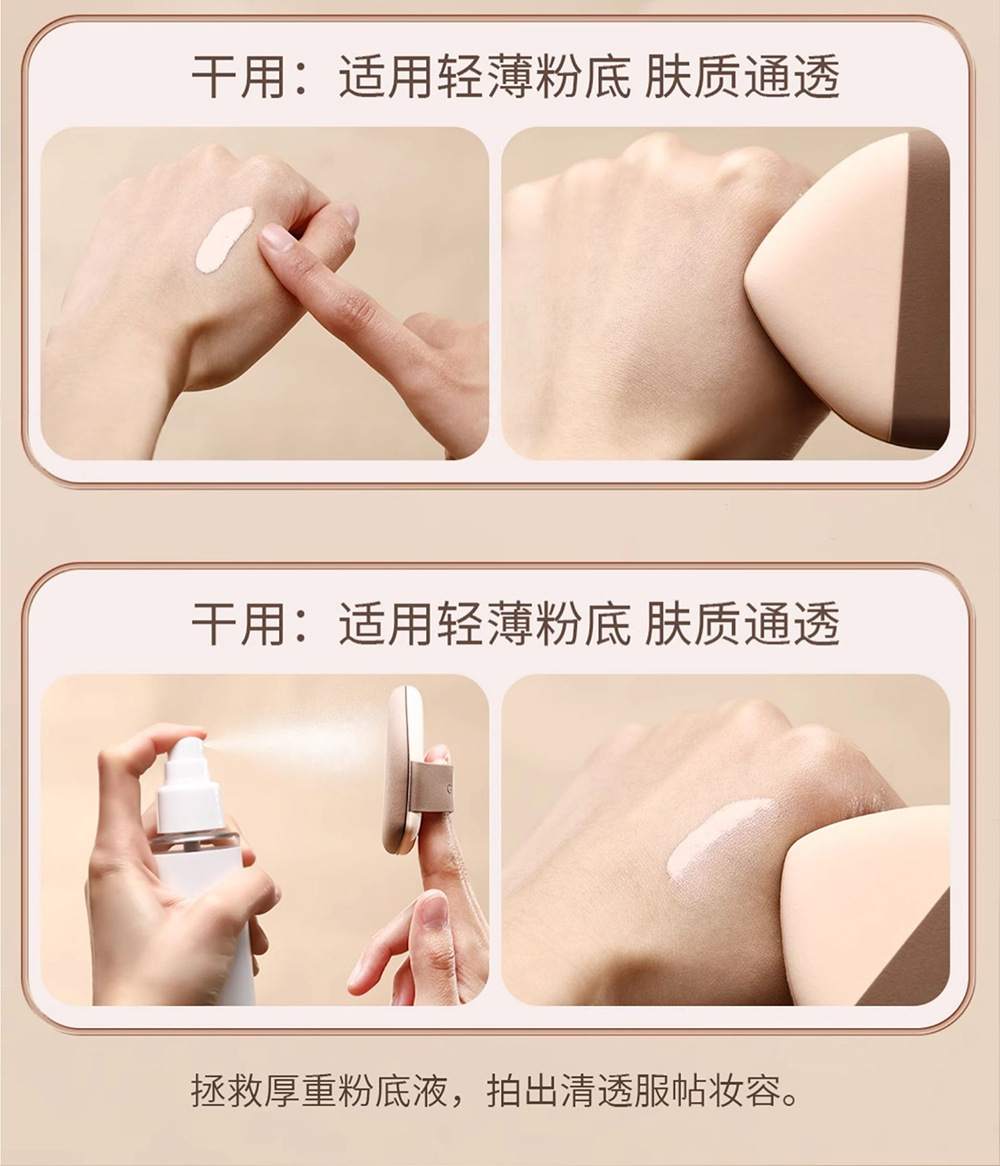 干用：适用轻薄粉底 肤质通透

干用：适用轻薄粉底 肤质通透

拯救厚重粉底液，拍出清透服帖妆容。