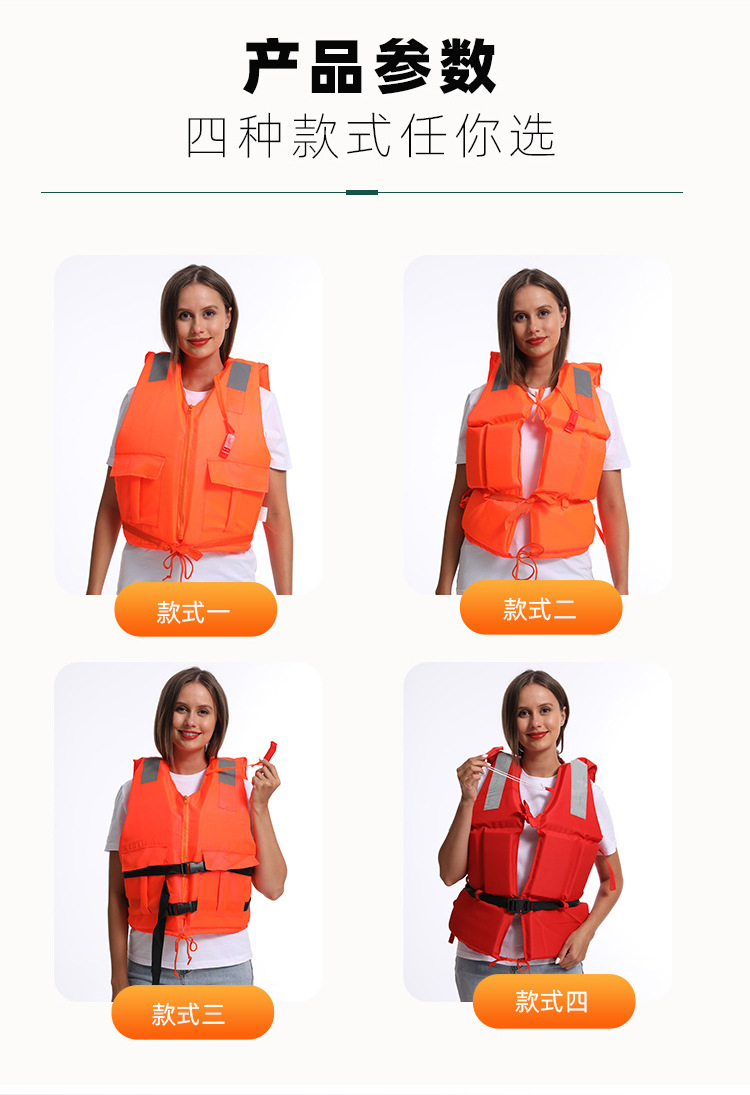 产品参数
四种款式任你选

款式一

款式二

款式三

款式四