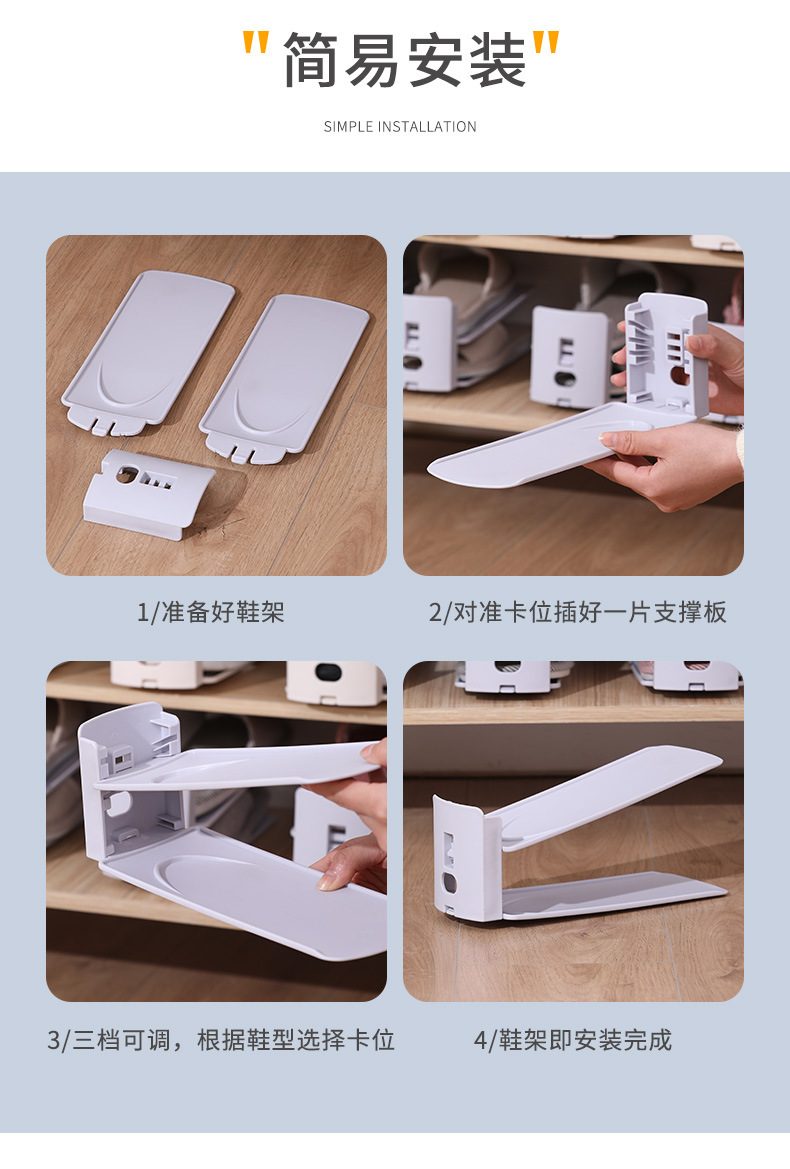 "简易安装"

SIMPLE INSTALLATION

1/准备好鞋架

2/对准卡位插好一片支撑板

3/三档可调，根据鞋型选择卡位

4/鞋架即安装完成