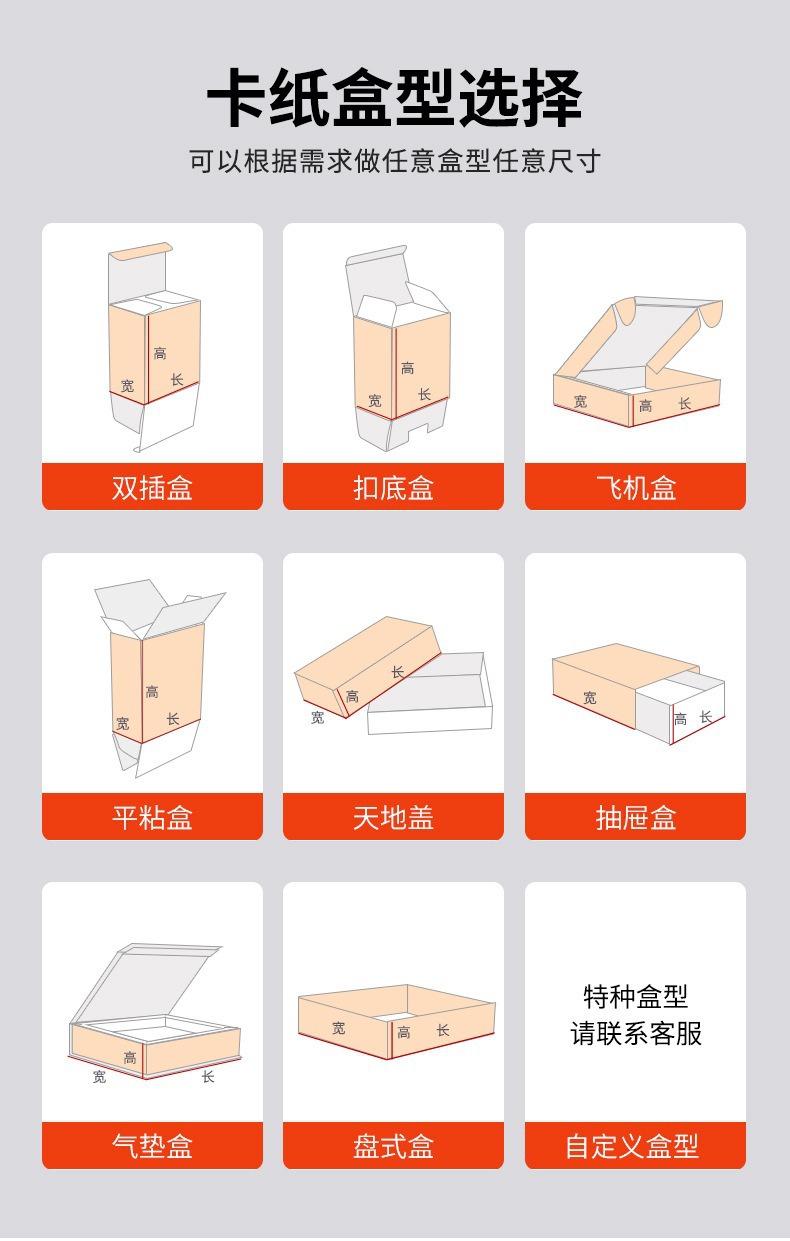 卡纸盒型选择
可以根据需求做任意盒型任意尺寸

高
宽
长
双插盒

高
宽
长
扣底盒

宽
高
长
飞机盒

高
宽
长
平粘盒

长
高
宽
天地盖

宽
高
长
抽屉盒

高
宽
长
气垫盒

宽
高
长
盘式盒

特种盒型
请联系客服
自定义盒型