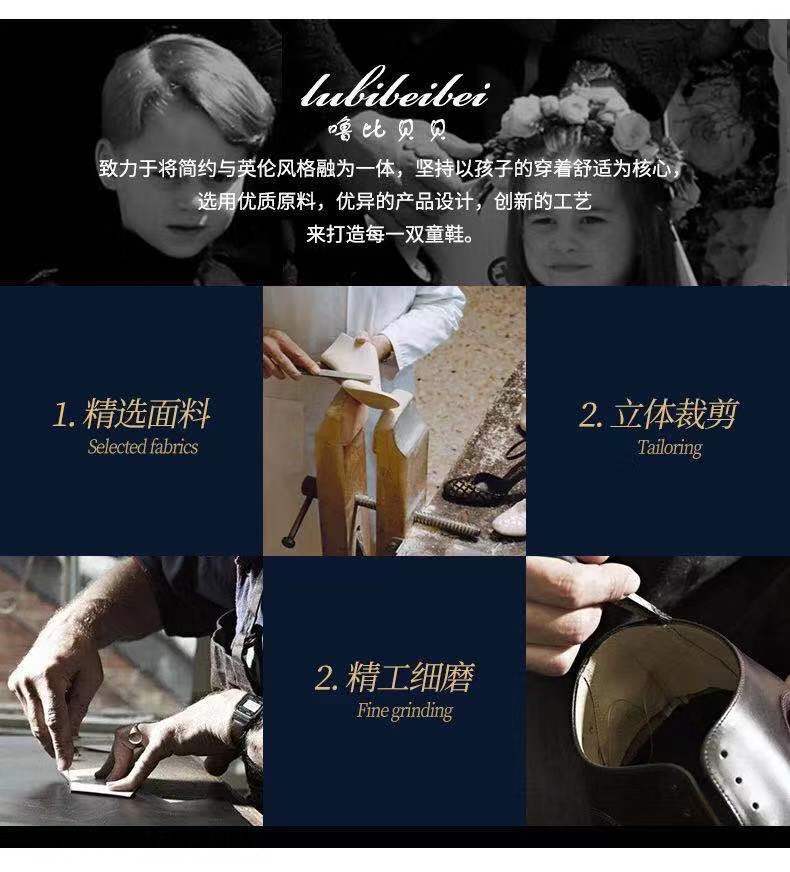 lubibeibei
噜比贝贝

致力于将简约与英伦风格融为一体，坚持以孩子的穿着舒适为核心，选用优质原料，优异的产品设计，创新的工艺来打造每一双童鞋。

1. 精选面料
Selected fabrics

2. 立体裁剪
Tailoring

2. 精工细磨
Fine grinding