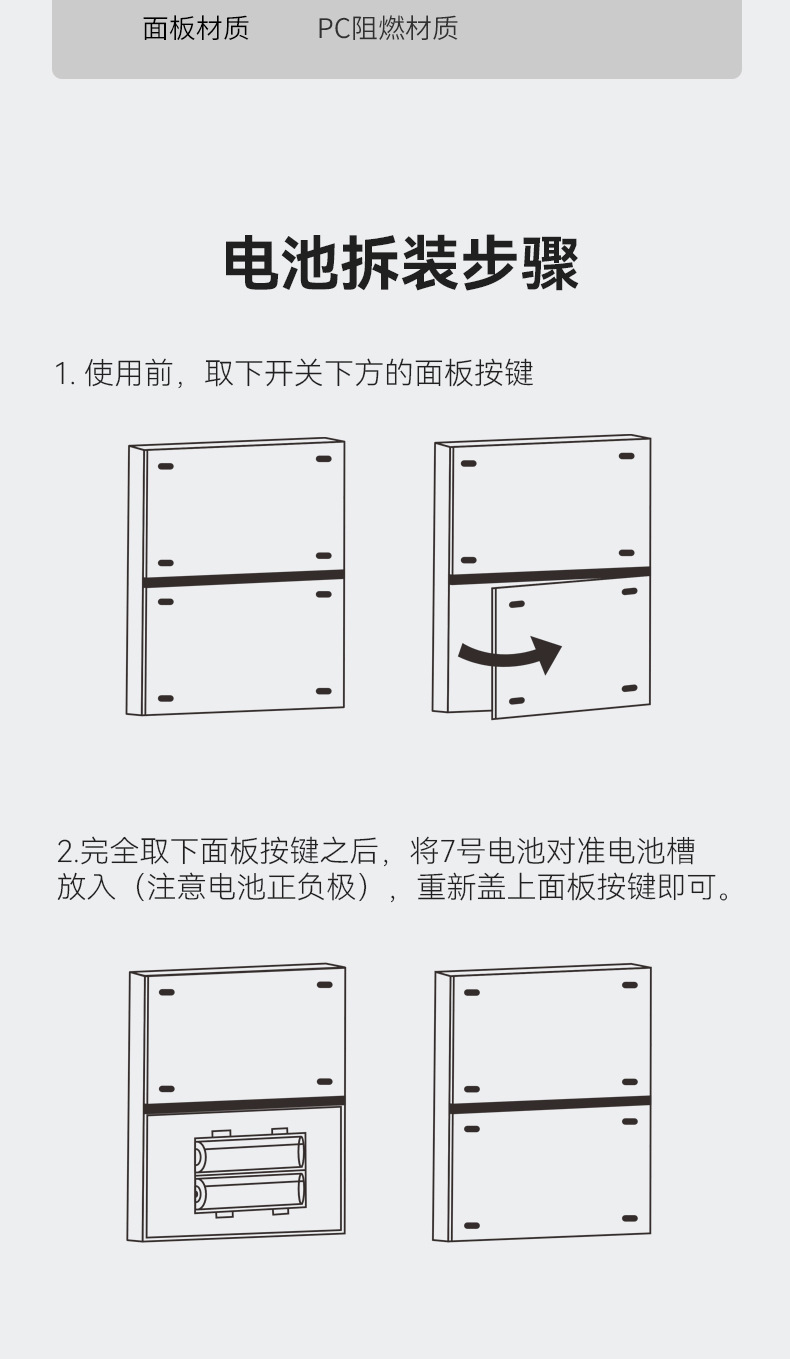 面板材质　PC阻燃材质

电池拆装步骤

1. 使用前，取下开关下方的面板按键

2.完全取下面板按键之后，将7号电池对准电池槽放入（注意电池正负极），重新盖上面板按键即可。