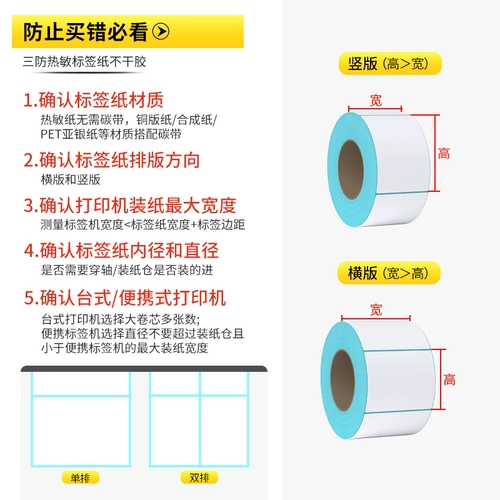 防止买错必看

三防热敏标签纸不干胶

1.确认标签纸材质
热敏纸无需碳带，铜版纸/合成纸/PET亚银纸等材质搭配碳带

2.确认标签纸排版方向
横版和竖版

3.确认打印机装纸最大宽度
测量标签机宽度<标签纸宽度+标签边距

4.确认标签纸内径和直径
是否需要穿轴/装纸仓是否装的进

5.确认台式/便携式打印机
台式打印机选择大卷芯多张数;
便携标签机选择直径不要超过装纸仓且小于便携标签机的最大装纸宽度

单排

双排

竖版（高>宽）

宽

高

横版（宽>高）

宽

高