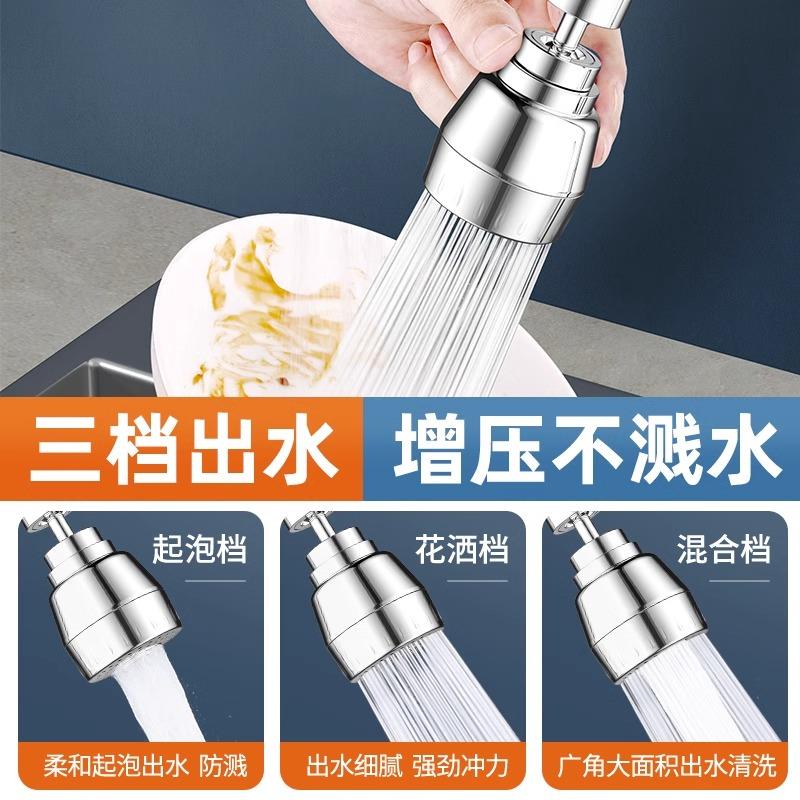 三档出水 增压不溅水

起泡档

柔和起泡出水 防溅

花洒档

出水细腻 强劲冲力

混合档

广角大面积出水清洗