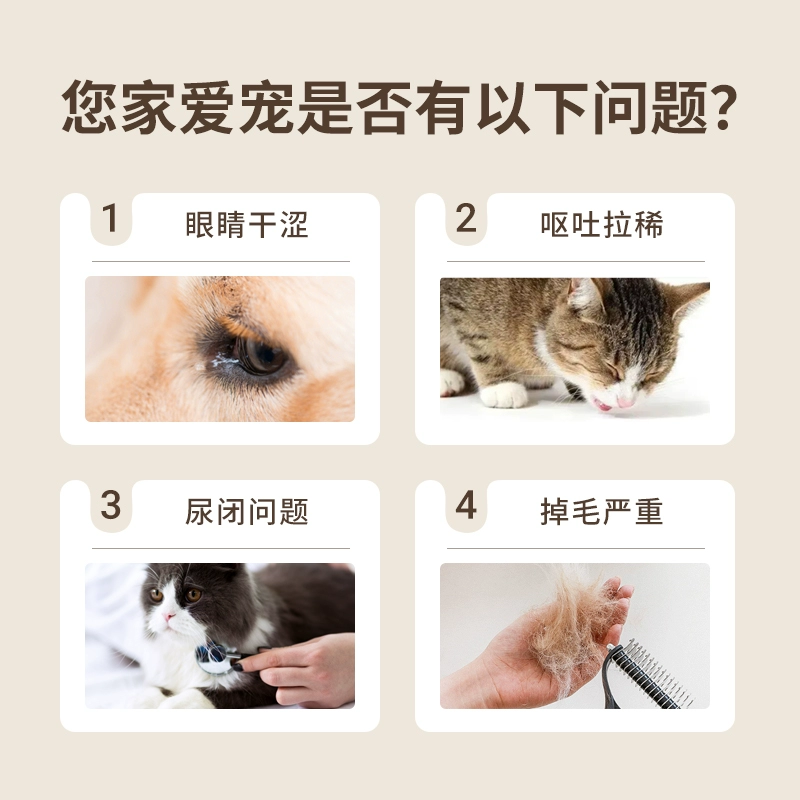 您家爱宠是否有以下问题?

1 眼睛干涩

2 呕吐拉稀

3 尿闭问题

4 掉毛严重