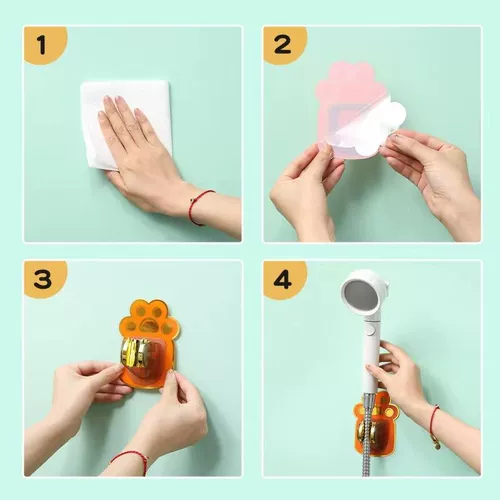 1

2

3

4