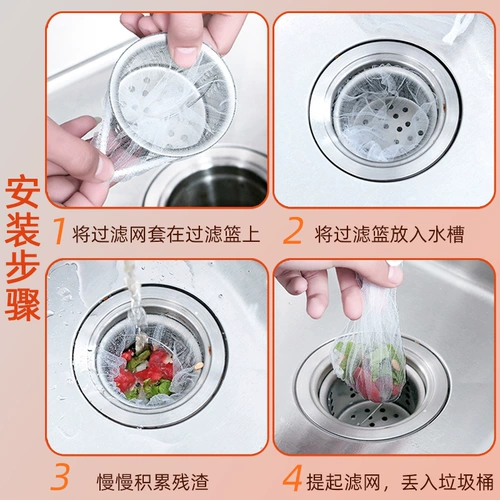 安装步骤

1 将过滤网套在过滤篮上

2 将过滤篮放入水槽

3 慢慢积累残渣

4 提起滤网，丢入垃圾桶