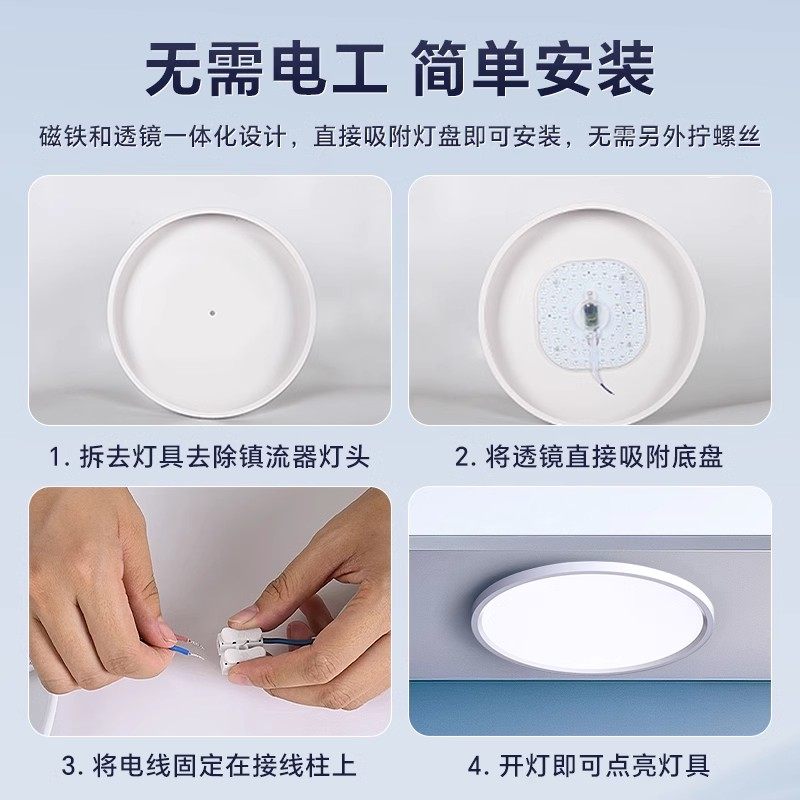 无需电工 简单安装

磁铁和透镜一体化设计，直接吸附灯盘即可安装，无需另外拧螺丝

1. 拆去灯具去除镇流器灯头

2. 将透镜直接吸附底盘

3. 将电线固定在接线柱上

4. 开灯即可点亮灯具