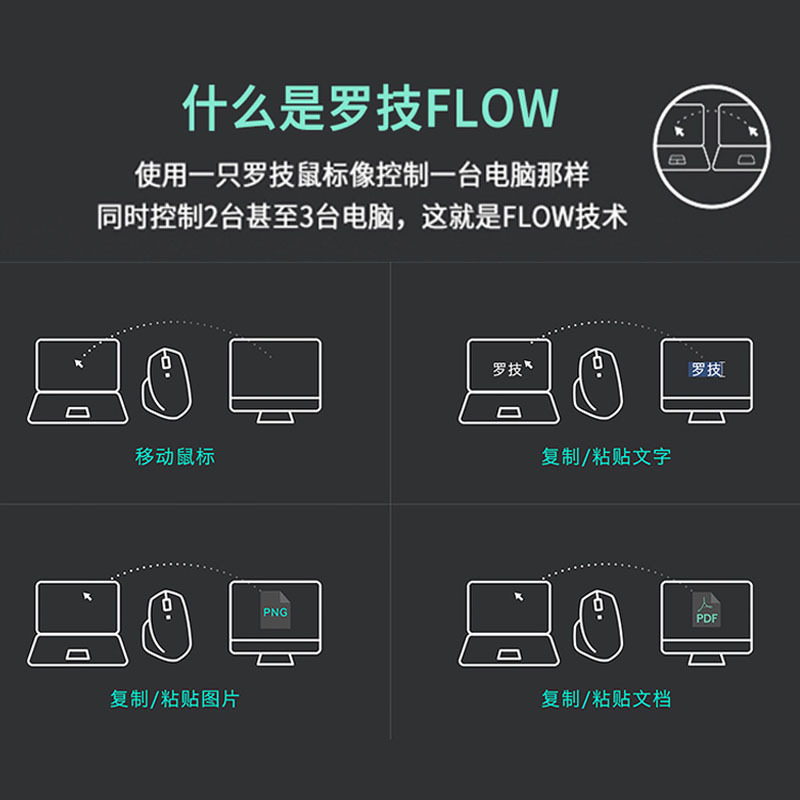 什么是罗技FLOW

使用一只罗技鼠标像控制一台电脑那样
同时控制2台甚至3台电脑，这就是FLOW技术

移动鼠标

罗技

罗技

复制/粘贴文字

PNG

复制/粘贴图片

PDF

复制/粘贴文档