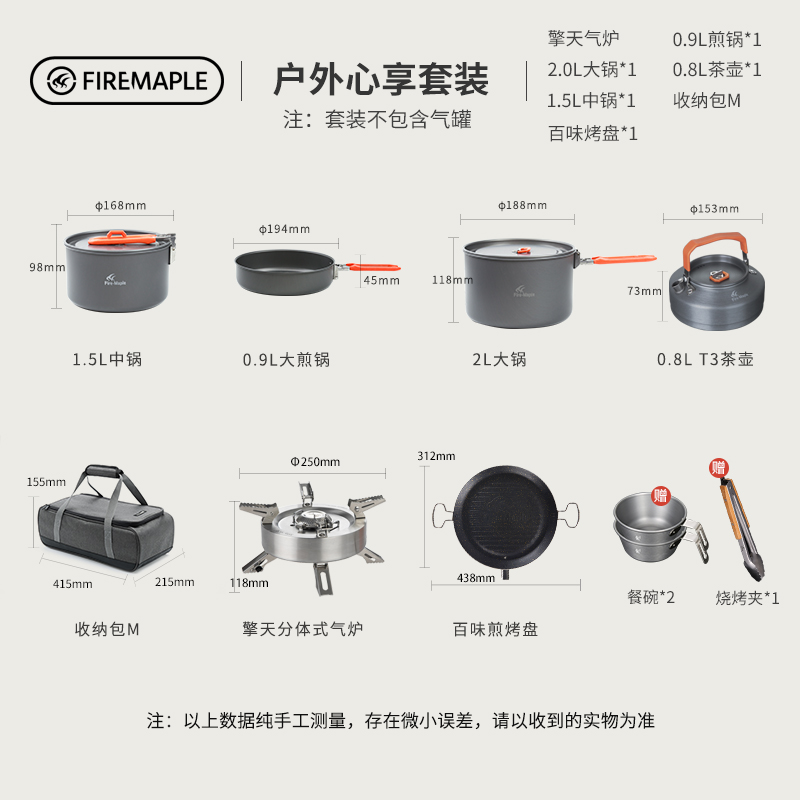 FIREMAPLE

户外心享套装
注：套装不包含气罐

擎天气炉
2.0L大锅*1
1.5L中锅*1
百味烤盘*1
0.9L煎锅*1
0.8L茶壶*1
收纳包M

φ168mm
98mm
Fire-Maple
1.5L中锅

φ194mm
45mm
0.9L大煎锅

φ188mm
118mm
Fire-Maple
2L大锅

φ153mm
73mm
Fire-Maple
0.8L T3茶壶

155mm
415mm
215mm
收纳包M

Φ250mm
118mm
擎天分体式气炉

312mm
438mm
百味煎烤盘

赠
餐碗*2

赠
烧烤夹*1

注：以上数据纯手工测量，存在微小误差，请以收到的实物为准