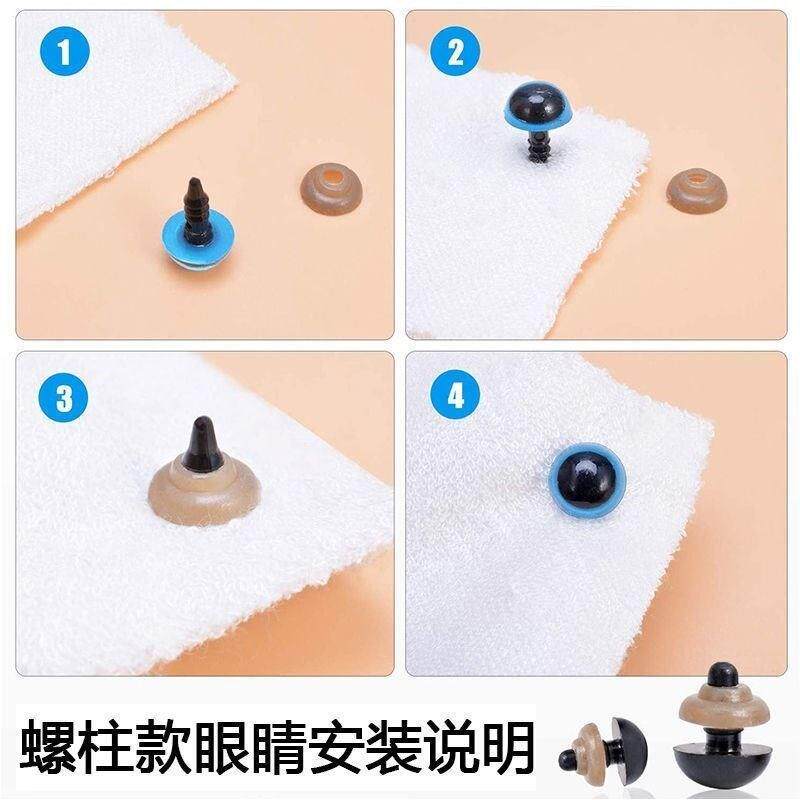 1

2

3

4

螺柱款眼睛安装说明