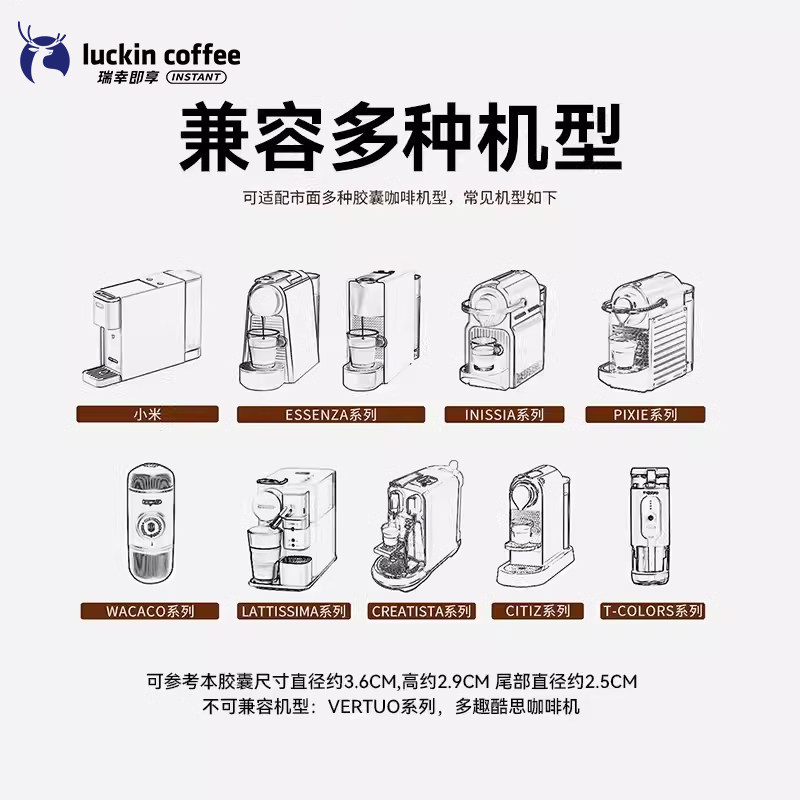 luckin coffee
瑞幸即享 INSTANT

兼容多种机型

可适配市面多种胶囊咖啡机型，常见机型如下

小米

ESSENZA系列

INISSIA系列

PIXIE系列

WACACO系列

LATTISSIMA系列

CREATISTA系列

CITIZ系列

T-COLORS系列

可参考本胶囊尺寸直径约3.6CM,高约2.9CM 尾部直径约2.5CM
不可兼容机型：VERTUO系列，多趣酷思咖啡机