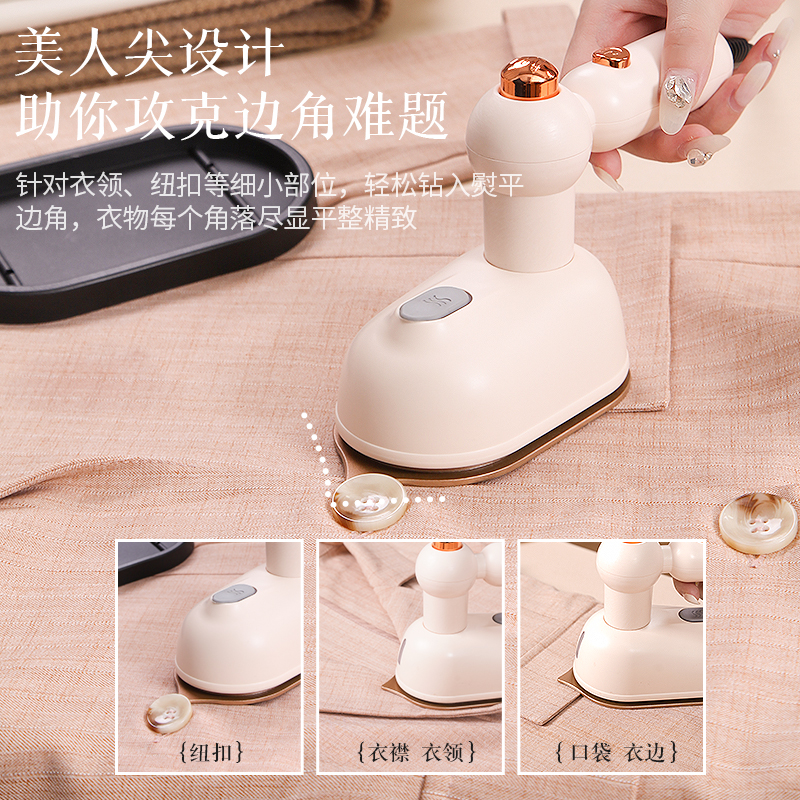 美人尖设计
助你攻克边角难题

针对衣领、纽扣等细小部位，轻松钻入熨平边角，衣物每个角落尽显平整精致

{纽扣}

{衣襟 衣领}

{口袋 衣边}