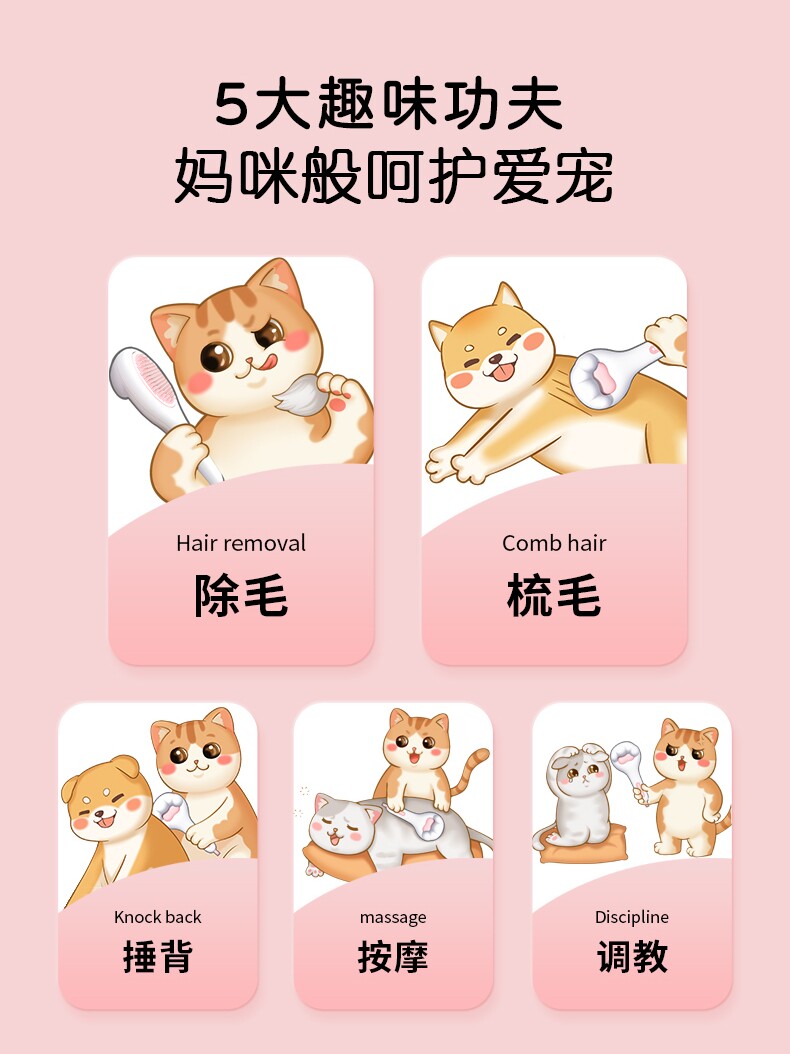 5大趣味功夫
妈咪般呵护爱宠

Hair removal
除毛

Comb hair
梳毛

Knock back
捶背

massage
按摩

Discipline
调教