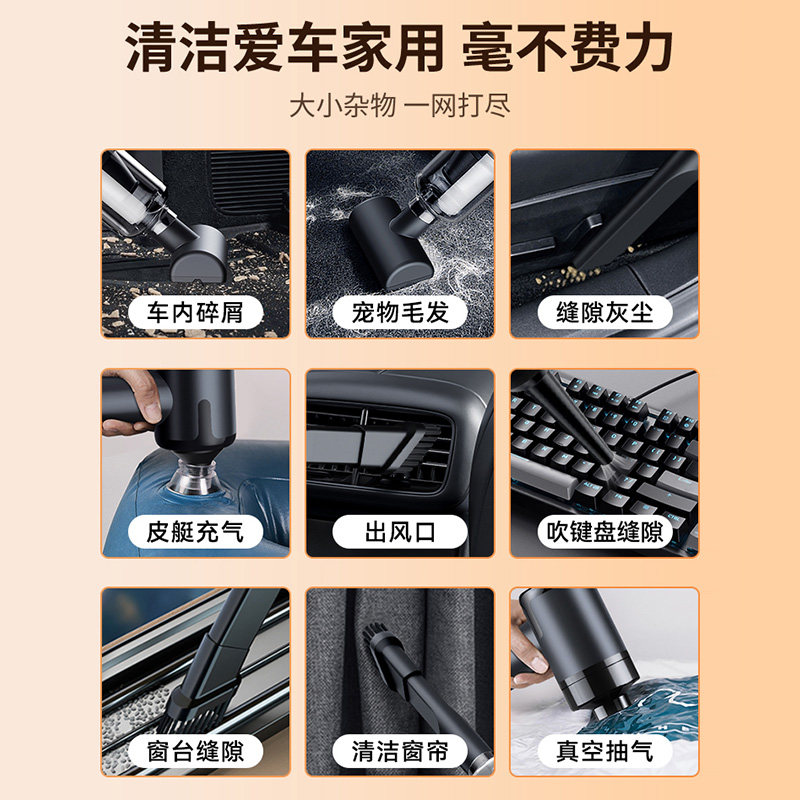 清洁爱车家用 毫不费力

大小杂物 一网打尽

车内碎屑

宠物毛发

缝隙灰尘

皮艇充气

出风口

吹键盘缝隙

窗台缝隙

清洁窗帘

真空抽气