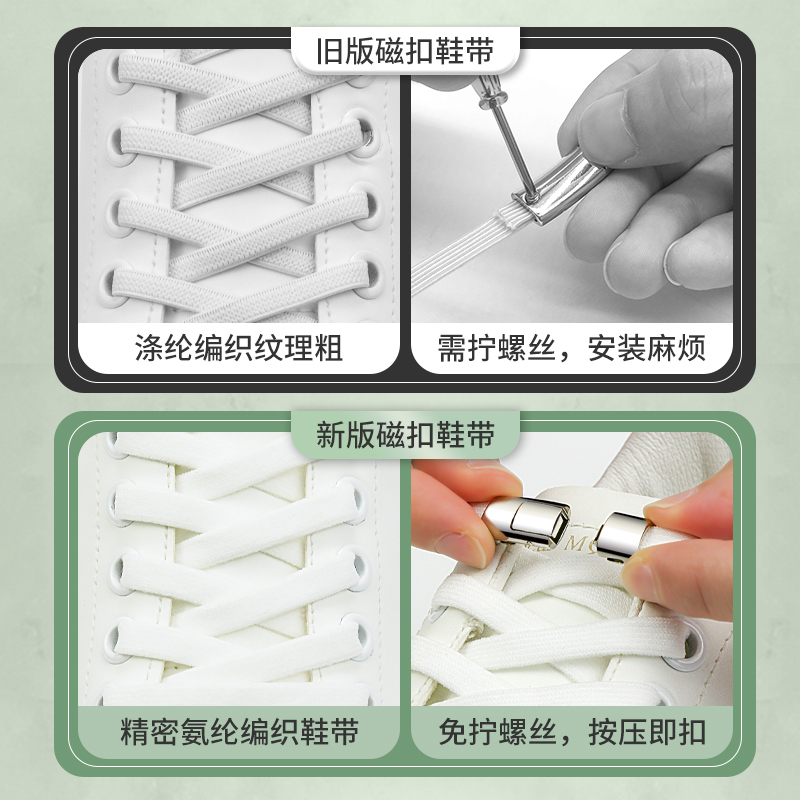 旧版磁扣鞋带

涤纶编织纹理粗

需拧螺丝，安装麻烦

新版磁扣鞋带

精密氨纶编织鞋带

免拧螺丝，按压即扣