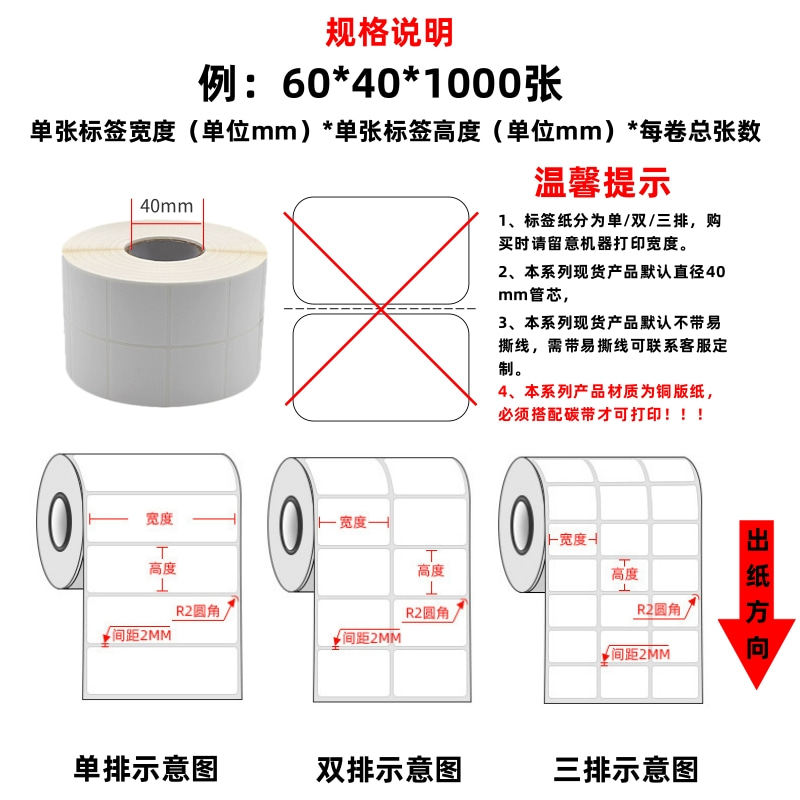 规格说明

例：60*40*1000张

单张标签宽度（单位mm）*单张标签高度（单位mm）*每卷总张数

40mm

温馨提示

1、标签纸分为单/双/三排，购买时请留意机器打印宽度。

2、本系列现货产品默认直径40mm管芯，

3、本系列现货产品默认不带易撕线，需带易撕线可联系客服定制。

4、本系列产品材质为铜版纸，必须搭配碳带才可打印！！！

宽度
高度
R2圆角
间距2MM

宽度
高度
R2圆角
间距2MM

宽度
高度
R2圆角
间距2MM

出纸方向

单排示意图

双排示意图

三排示意图