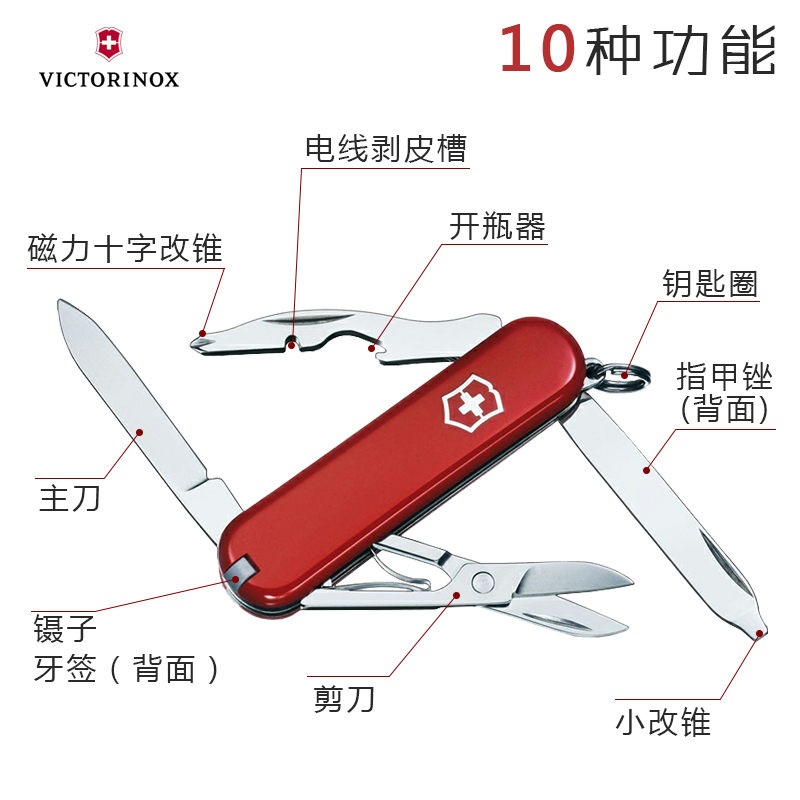 VICTORINOX

10种功能

电线剥皮槽

开瓶器

磁力十字改锥

钥匙圈

指甲锉
(背面)

主刀

镊子
牙签（背面）

剪刀

小改锥