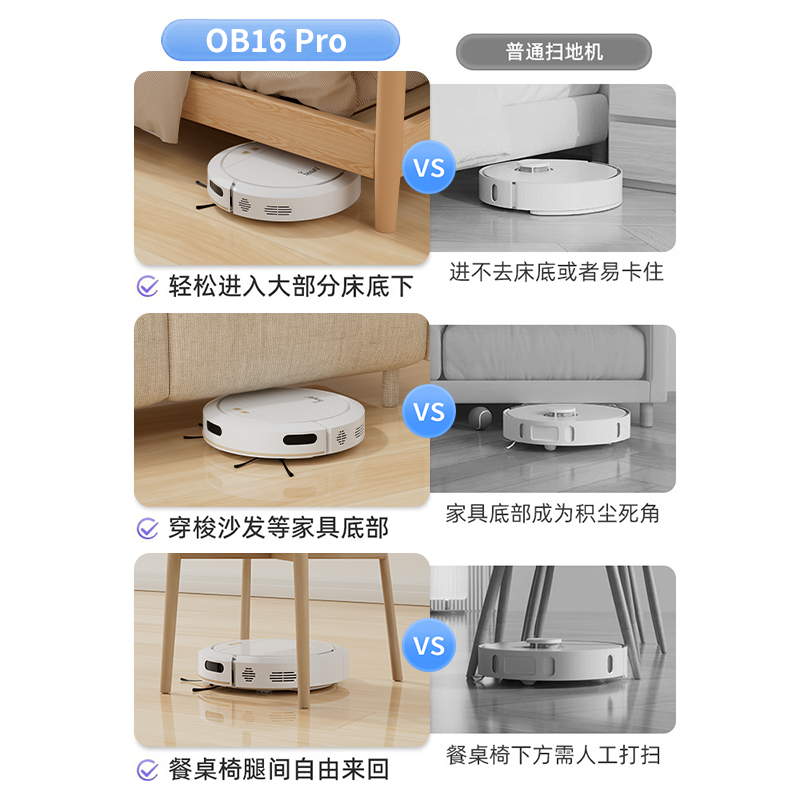 OB16 Pro

普通扫地机

VS

轻松进入大部分床底下

进不去床底或者易卡住

VS

穿梭沙发等家具底部

家具底部成为积尘死角

VS

餐桌椅腿间自由来回

餐桌椅下方需人工打扫