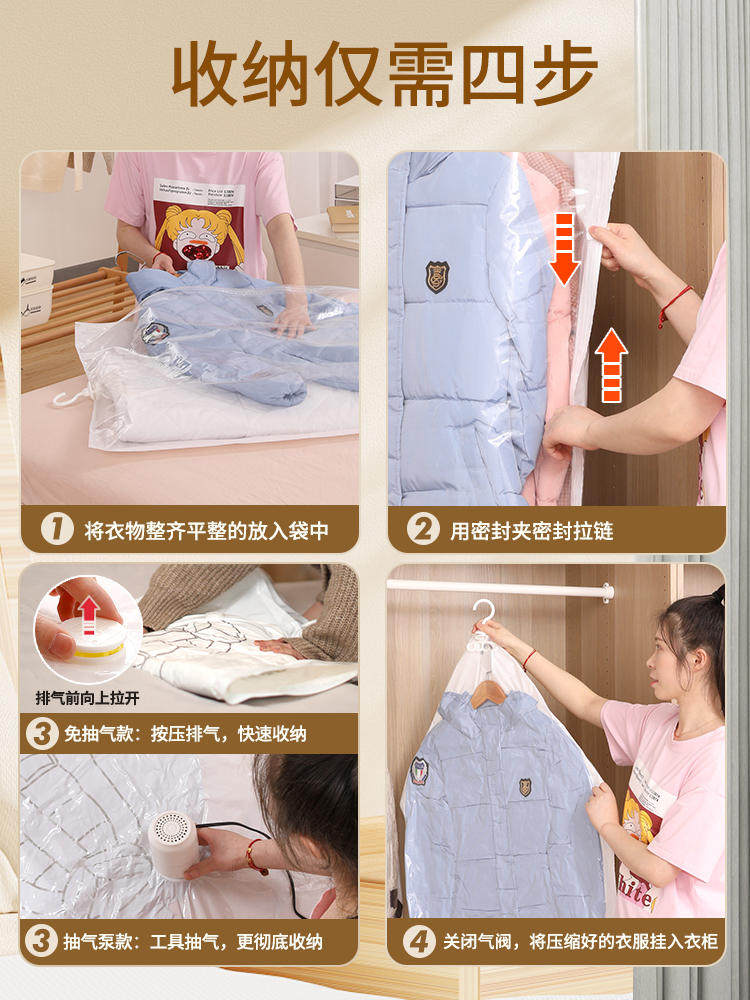 收纳仅需四步

1 将衣物整齐平整的放入袋中

2 用密封夹密封拉链

排气前向上拉开

3 免抽气款：按压排气，快速收纳

3 抽气泵款：工具抽气，更彻底收纳

4 关闭气阀，将压缩好的衣服挂入衣柜