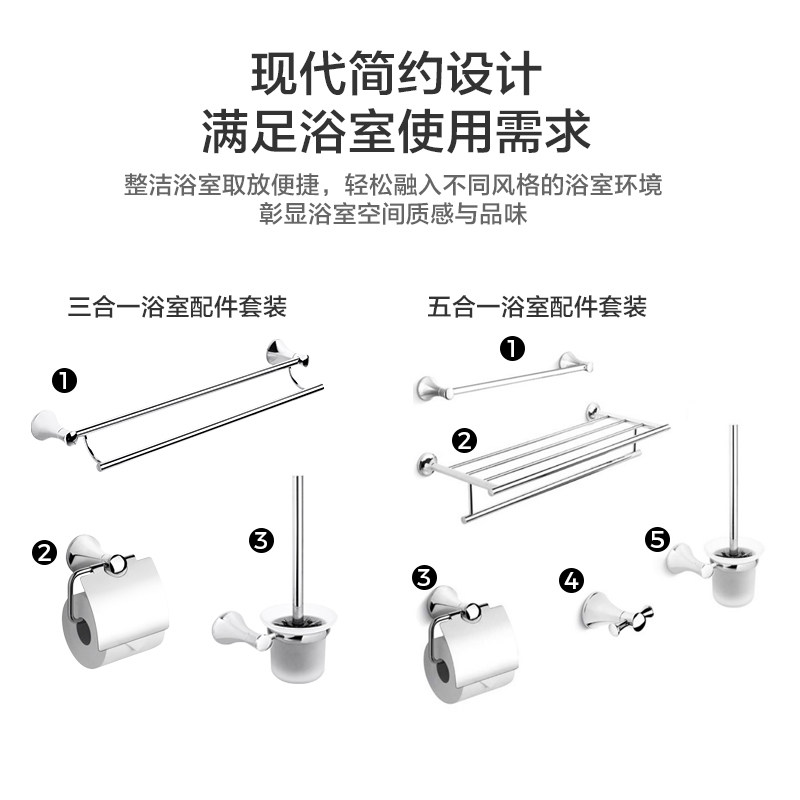 现代简约设计
满足浴室使用需求

整洁浴室取放便捷，轻松融入不同风格的浴室环境
彰显浴室空间质感与品味

三合一浴室配件套装

❶

❷

❸

五合一浴室配件套装

❶

❷

❸

❹

❺