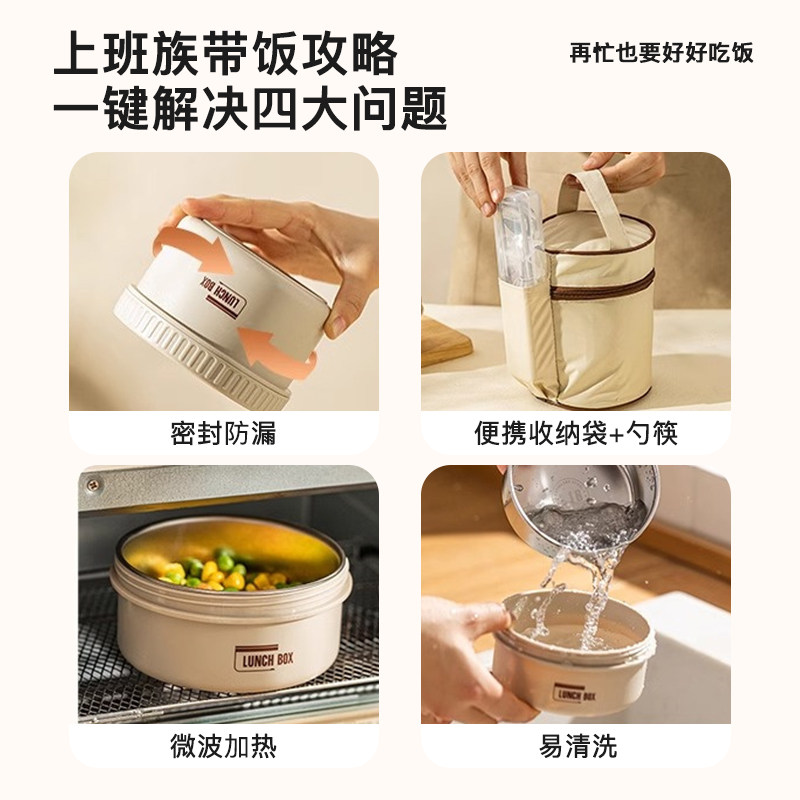 上班族带饭攻略
一键解决四大问题

再忙也要好好吃饭

LUNCH BOX

密封防漏

便携收纳袋+勺筷

LUNCH BOX

微波加热

LUNCH BOX

易清洗