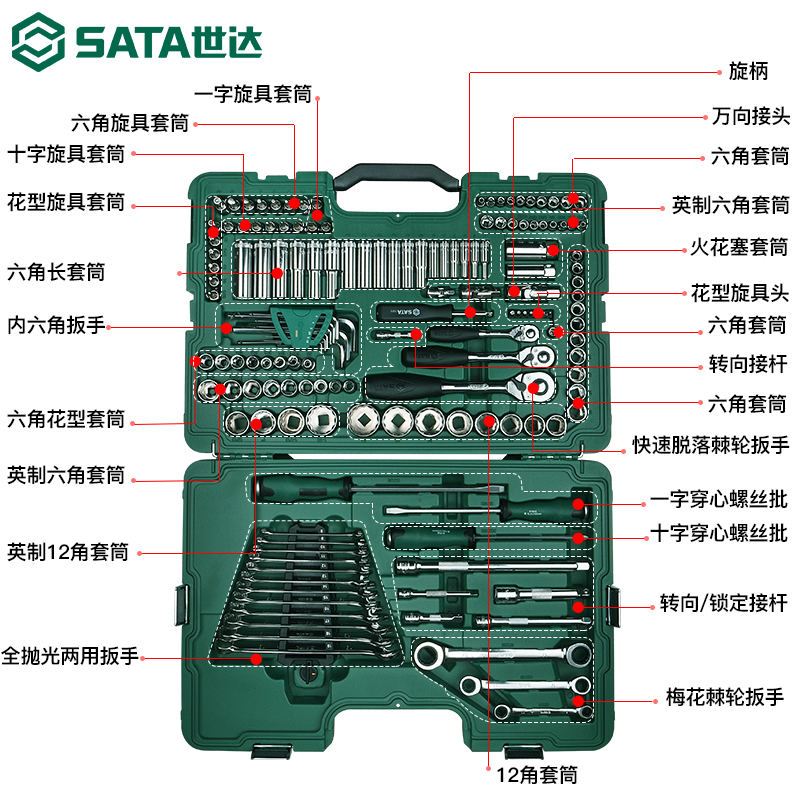 SATA世达

一字旋具套筒
六角旋具套筒
十字旋具套筒
花型旋具套筒
六角长套筒
内六角扳手
六角花型套筒
英制六角套筒
英制12角套筒
全抛光两用扳手

旋柄
万向接头
六角套筒
英制六角套筒
火花塞套筒
花型旋具头
六角套筒
转向接杆
六角套筒
快速脱落棘轮扳手
一字穿心螺丝批
十字穿心螺丝批
转向/锁定接杆
梅花棘轮扳手

12角套筒