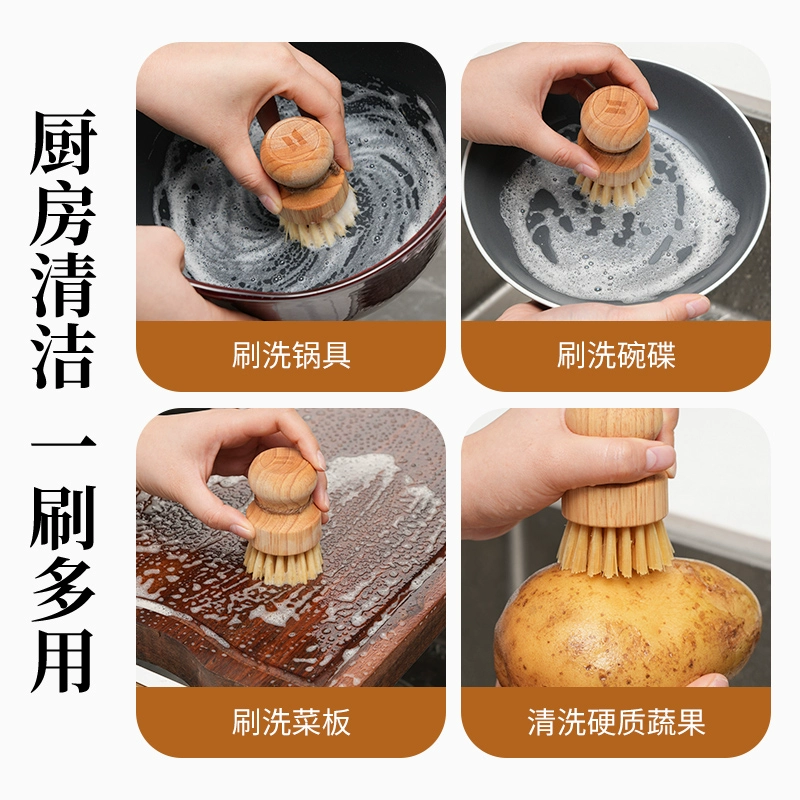 厨房清洁

一刷多用

刷洗锅具

刷洗碗碟

刷洗菜板

清洗硬质蔬果