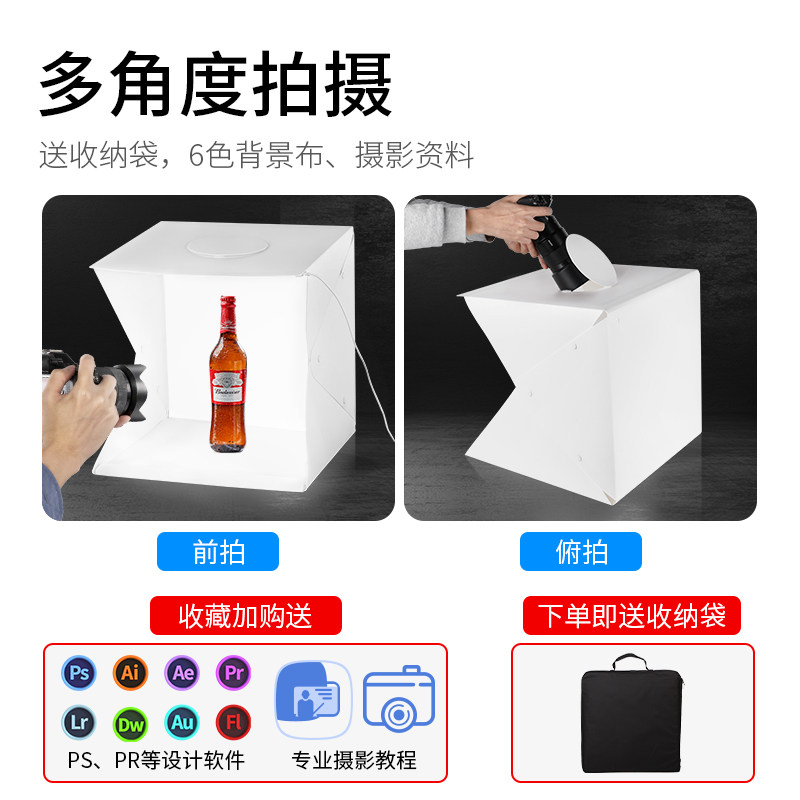 多角度拍摄

送收纳袋，6色背景布、摄影资料

Budweiser

前拍

俯拍

收藏加购送

下单即送收纳袋

Ps Ai Ae Pr
Lr Dw Au Fl

PS、PR等设计软件

专业摄影教程