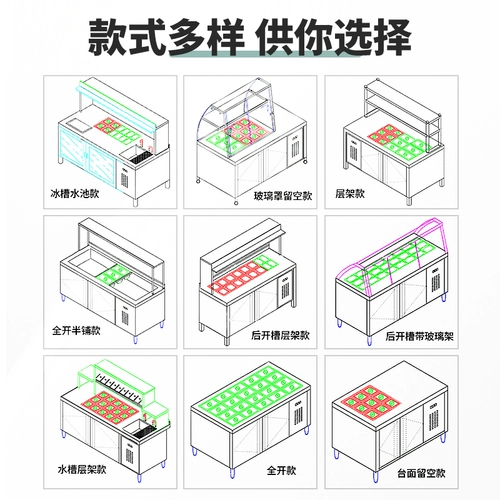 款式多样 供你选择

冰槽水池款

玻璃罩留空款

层架款

全开半铺款

后开槽层架款

后开槽带玻璃架

水槽层架款

全开款

台面留空款