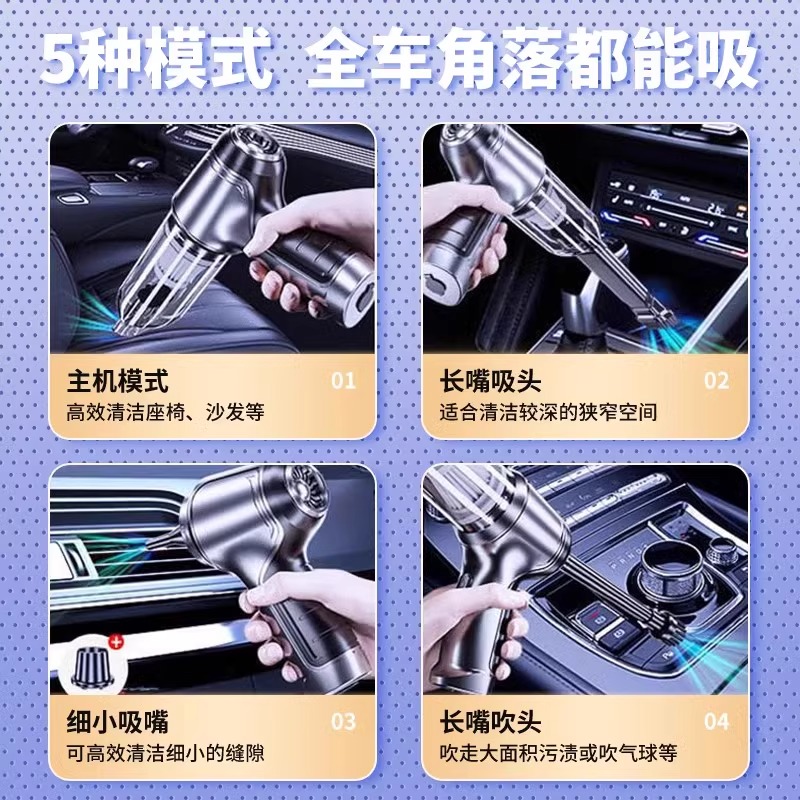 5种模式 全车角落都能吸

主机模式 01
高效清洁座椅、沙发等

长嘴吸头 02
适合清洁较深的狭窄空间

细小吸嘴 03
可高效清洁细小的缝隙

长嘴吹头 04
吹走大面积污渍或吹气球等